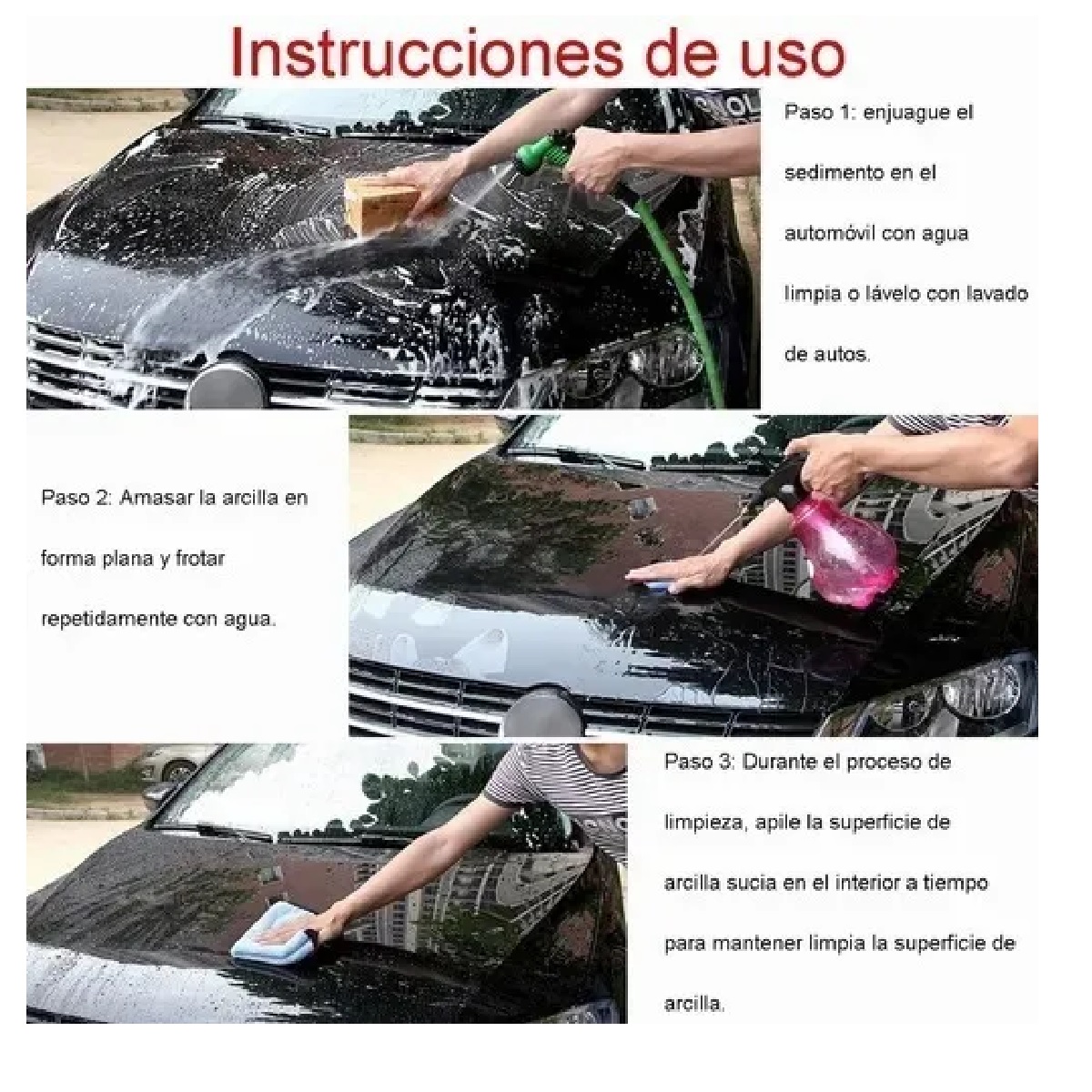 Instrucciones de uso

Paso 1: enjuague el sedimento en el automóvil con agua limpia o lávelo con lavado de autos.

Paso 2: Amasar la arcilla en forma plana y frotar repetidamente con agua.

Paso 3: Durante el proceso de limpieza, apile la superficie de arcilla sucia en el interior a tiempo para mantener limpia la superficie de arcilla.