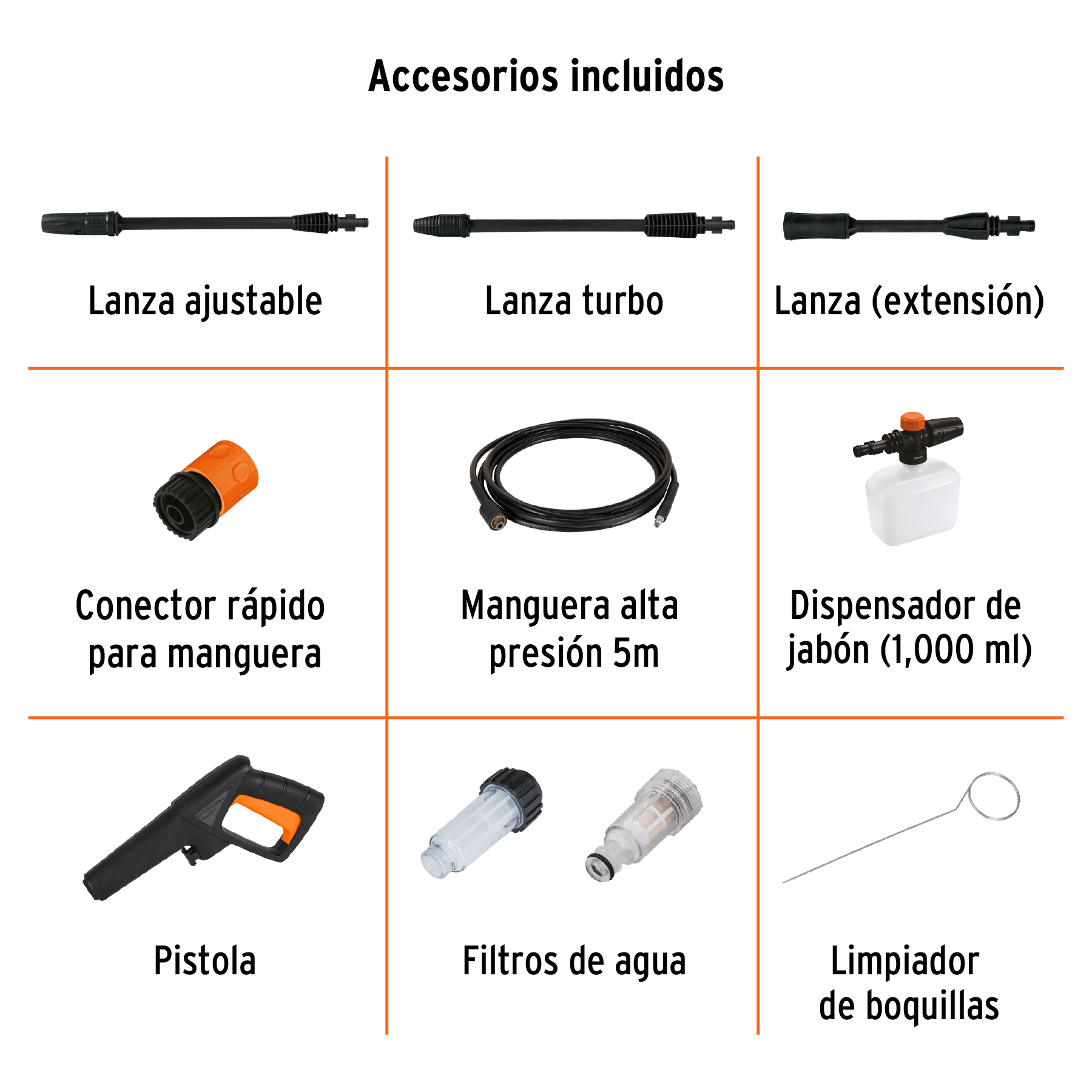 Accesorios incluidos

Lanza ajustable

Lanza turbo

Lanza (extensión)

Conector rápido para manguera

Manguera alta presión 5m

Dispensador de jabón (1,000 ml)

Pistola

Filtros de agua

Limpiador de boquillas