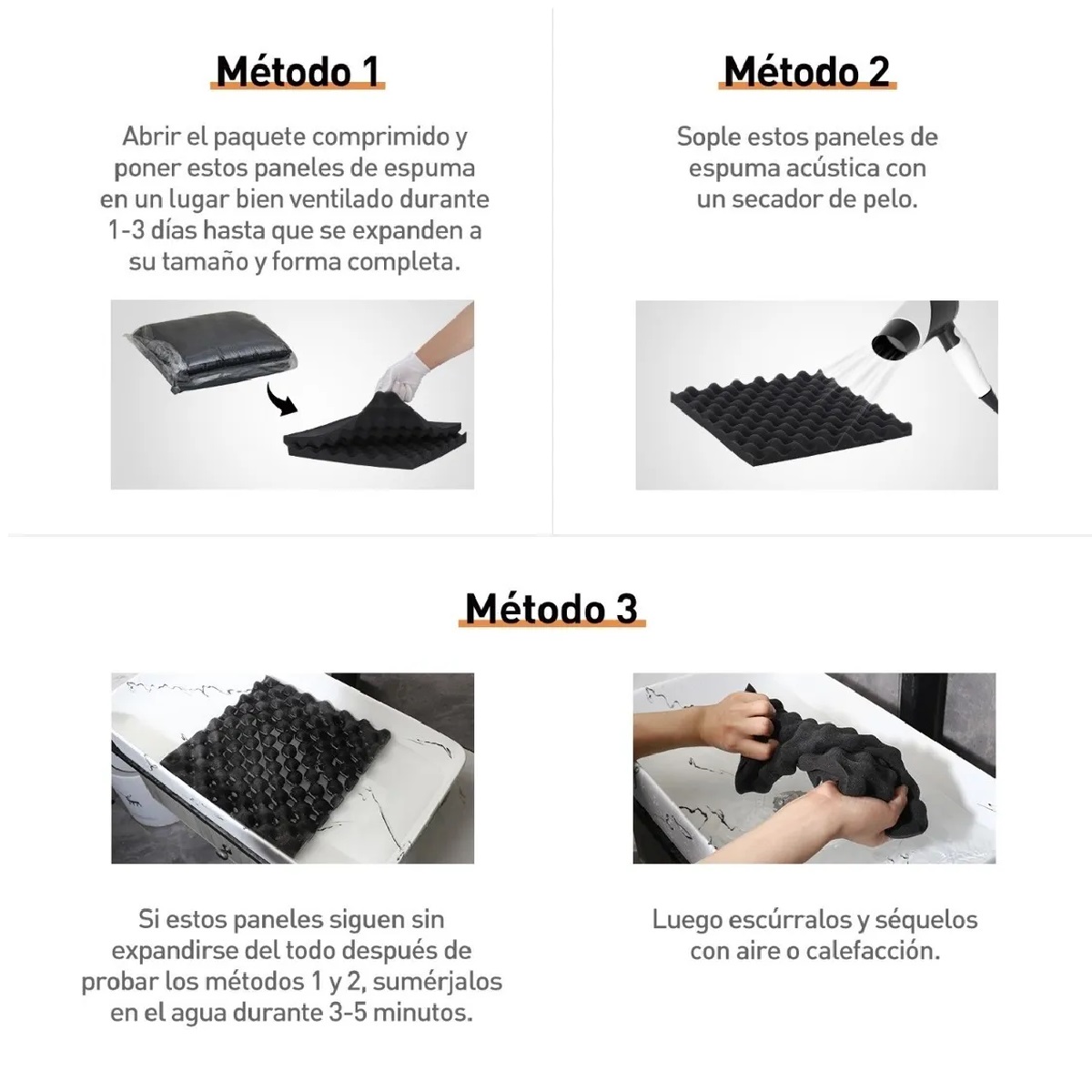 Método 1

Abrir el paquete comprimido y poner estos paneles de espuma en un lugar bien ventilado durante 1-3 días hasta que se expanden a su tamaño y forma completa.

Método 2

Sople estos paneles de espuma acústica con un secador de pelo.

Método 3

Si estos paneles siguen sin expandirse del todo después de probar los métodos 1 y 2, sumérjalos en el agua durante 3-5 minutos.

Luego escúrralos y séquelos con aire o calefacción.