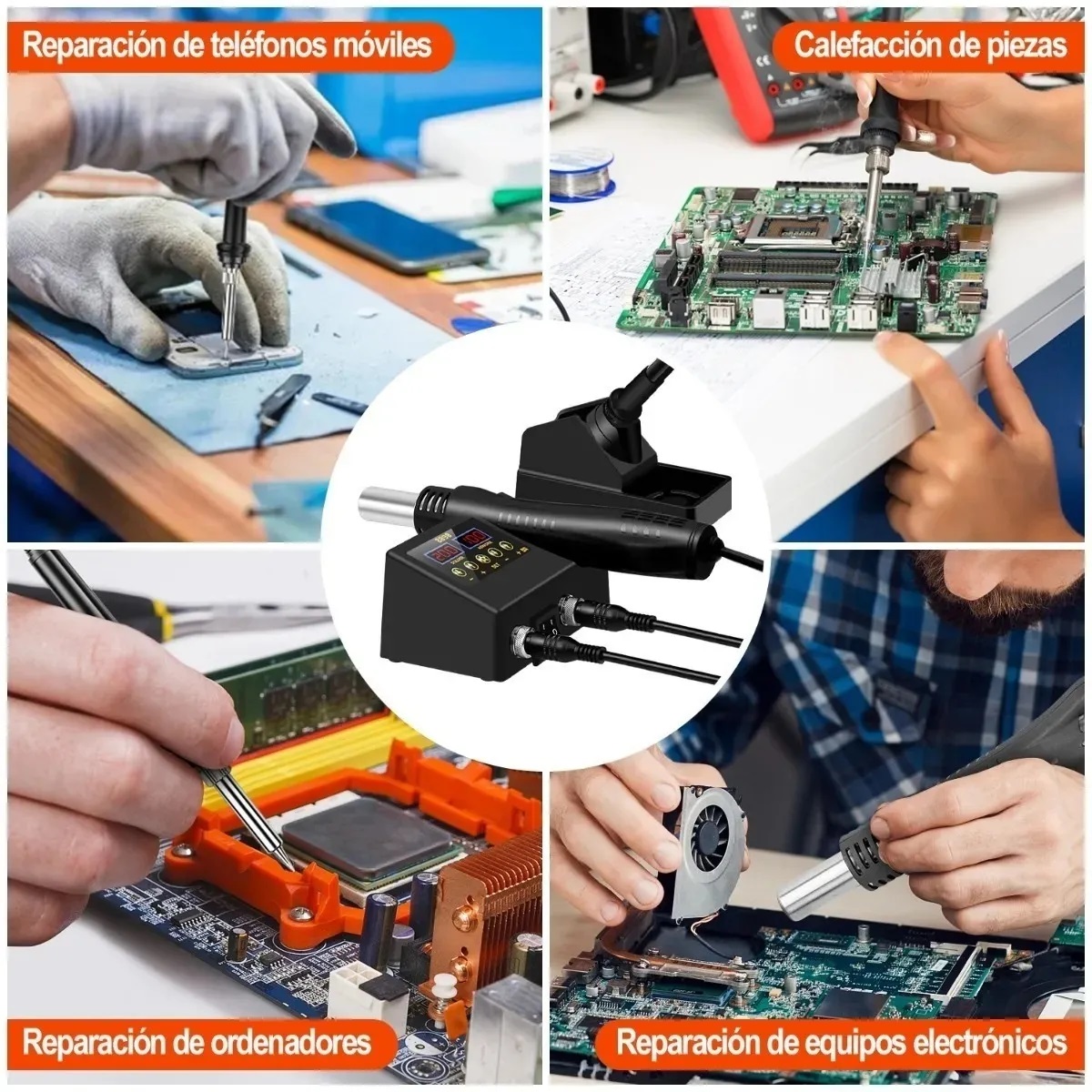 Reparación de teléfonos móviles

Calefacción de piezas

Reparación de ordenadores

Reparación de equipos electrónicos