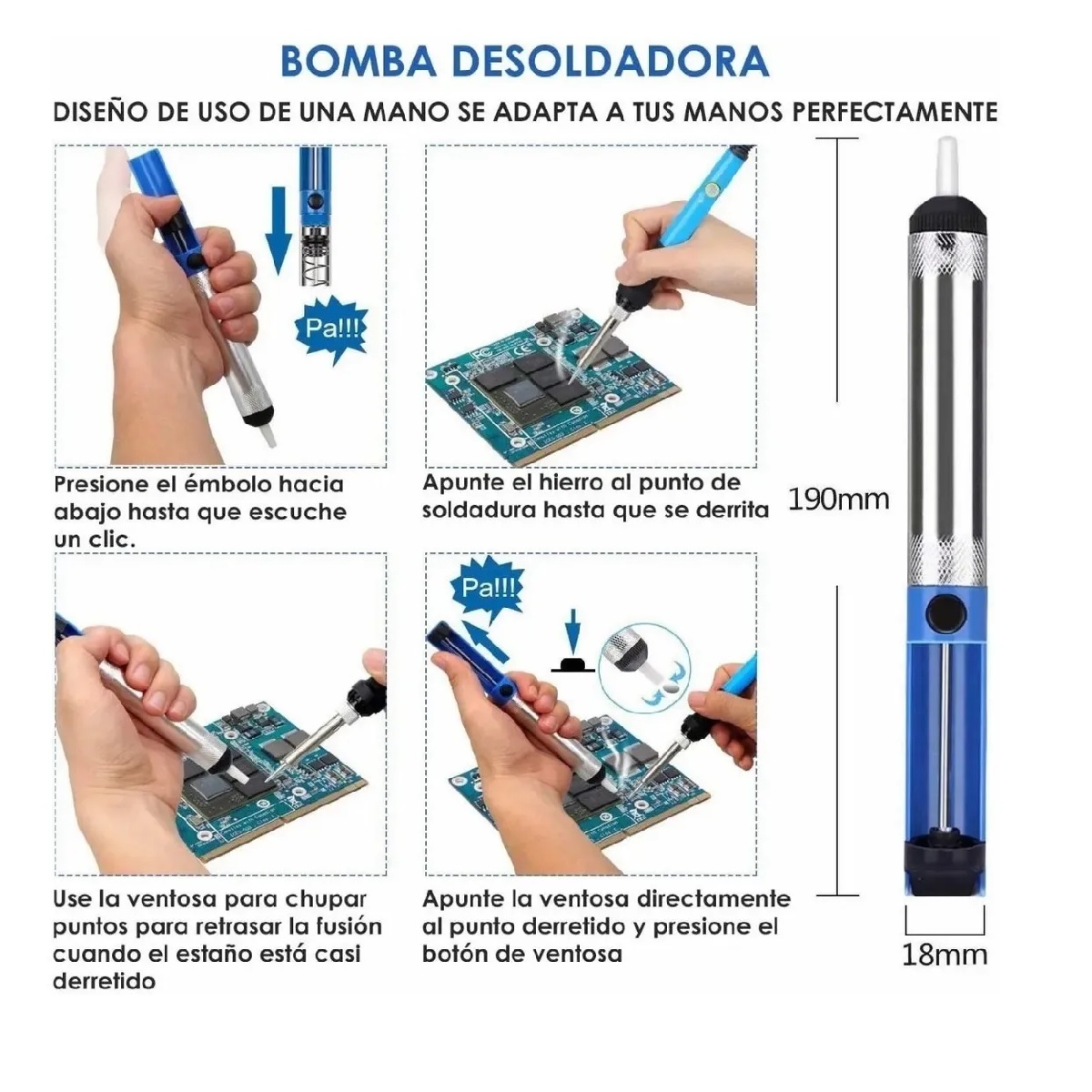 BOMBA DESOLDADORA

DISEÑO DE USO DE UNA MANO SE ADAPTA A TUS MANOS PERFECTAMENTE

Pa!!!

Presione el émbolo hacia abajo hasta que escuche un clic.

Apunte el hierro al punto de soldadura hasta que se derrita

190mm

Pa!!!

Use la ventosa para chupar puntos para retrasar la fusión cuando el estaño está casi derretido

Apunte la ventosa directamente al punto derretido y presione el botón de ventosa

18mm