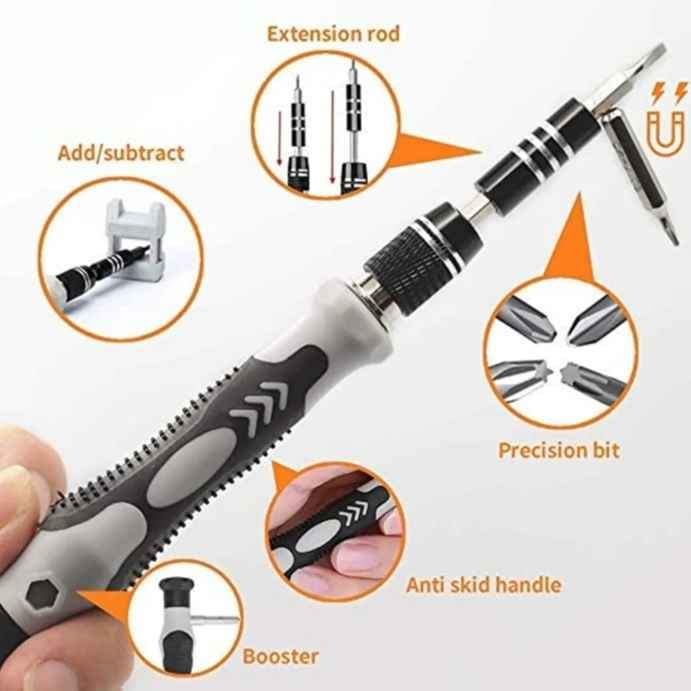 Extension rod

Add/subtract

Precision bit

Anti skid handle

Booster