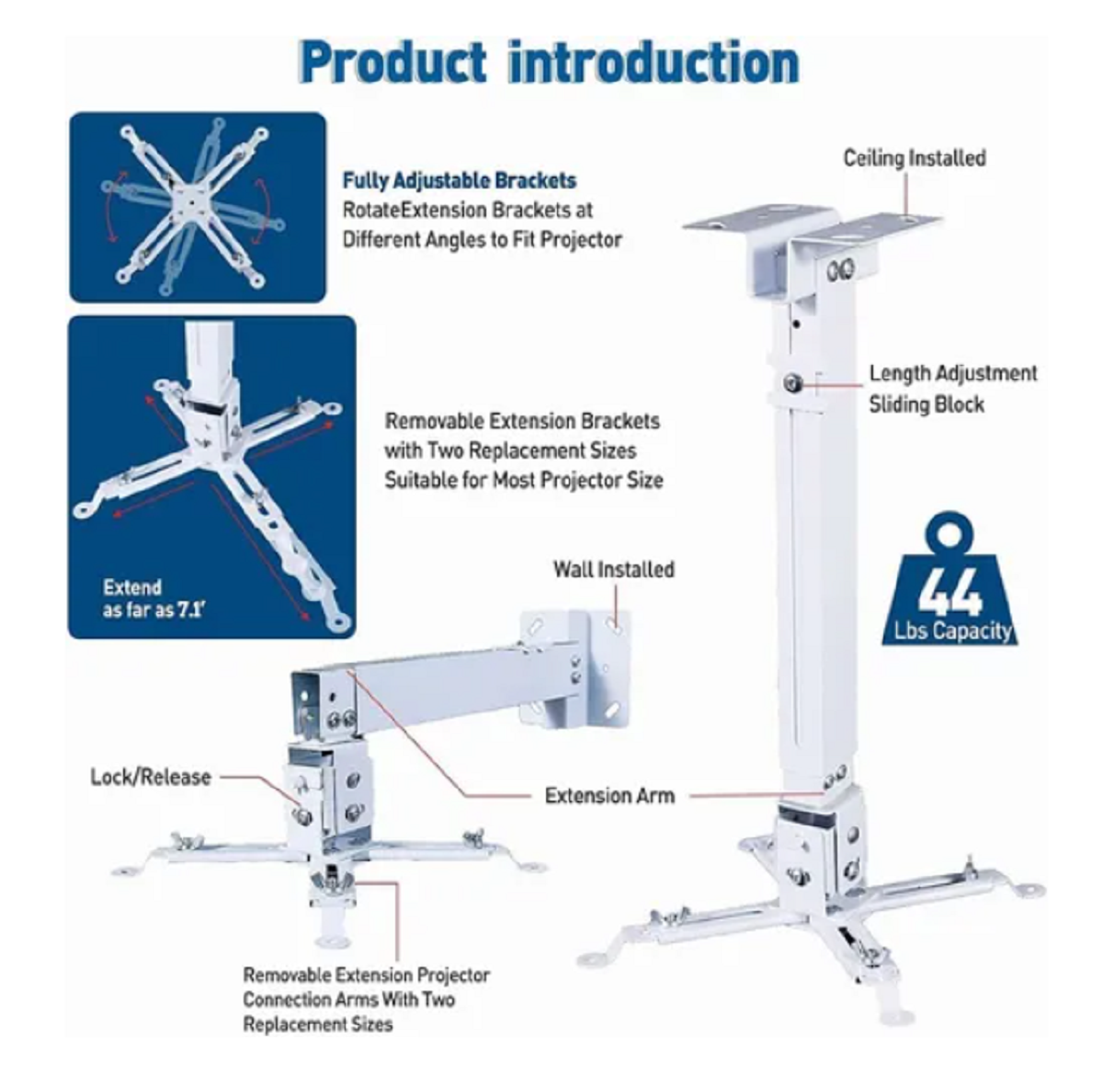 Product introduction

Fully Adjustable Brackets
RotateExtension Brackets at Different Angles to Fit Projector

Ceiling Installed

Length Adjustment Sliding Block

Removable Extension Brackets with Two Replacement Sizes Suitable for Most Projector Size

Extend as far as 7.1'

Wall Installed

44
Lbs Capacity

Lock/Release

Extension Arm

Removable Extension Projector Connection Arms With Two Replacement Sizes