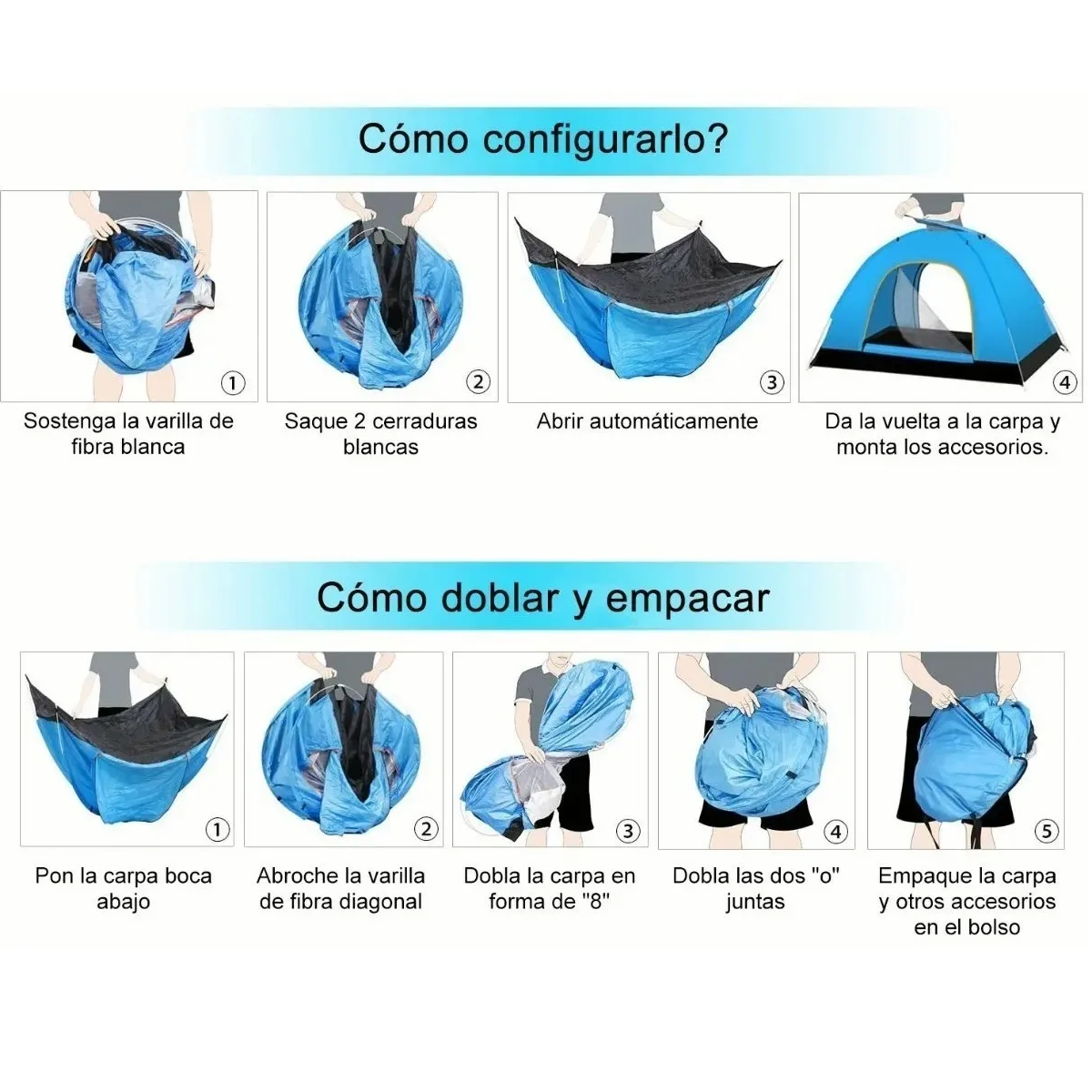 Cómo configurarlo?

①
Sostenga la varilla de fibra blanca

②
Saque 2 cerraduras blancas

③
Abrir automáticamente

④
Da la vuelta a la carpa y monta los accesorios.

Cómo doblar y empacar

①
Pon la carpa boca abajo

②
Abroche la varilla de fibra diagonal

③
Dobla la carpa en forma de "8"

④
Dobla las dos "o" juntas

⑤
Empaque la carpa y otros accesorios en el bolso