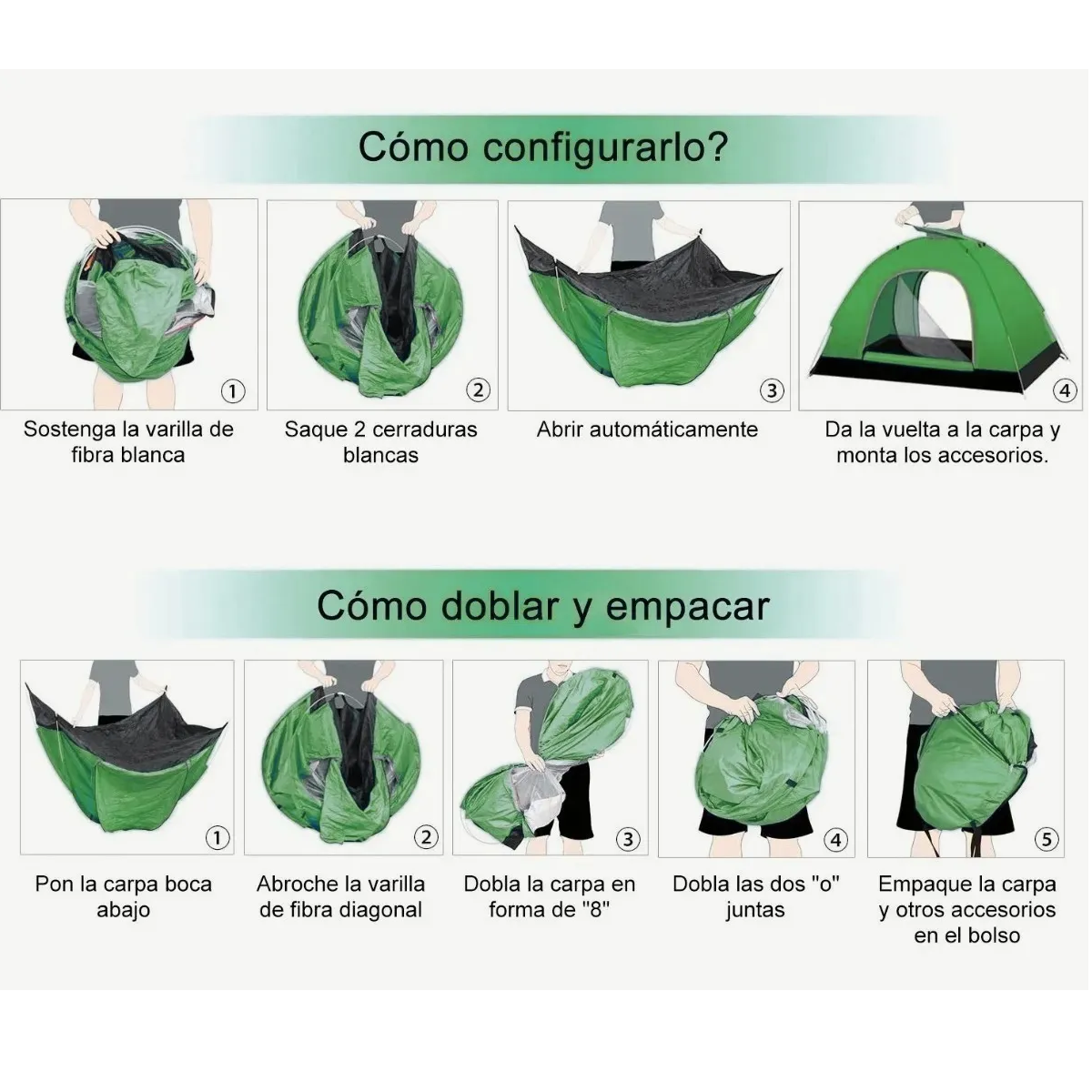 Cómo configurarlo?

①
Sostenga la varilla de fibra blanca

②
Saque 2 cerraduras blancas

③
Abrir automáticamente

④
Da la vuelta a la carpa y monta los accesorios.

Cómo doblar y empacar

①
Pon la carpa boca abajo

②
Abroche la varilla de fibra diagonal

③
Dobla la carpa en forma de "8"

④
Dobla las dos "o" juntas

⑤
Empaque la carpa y otros accesorios en el bolso