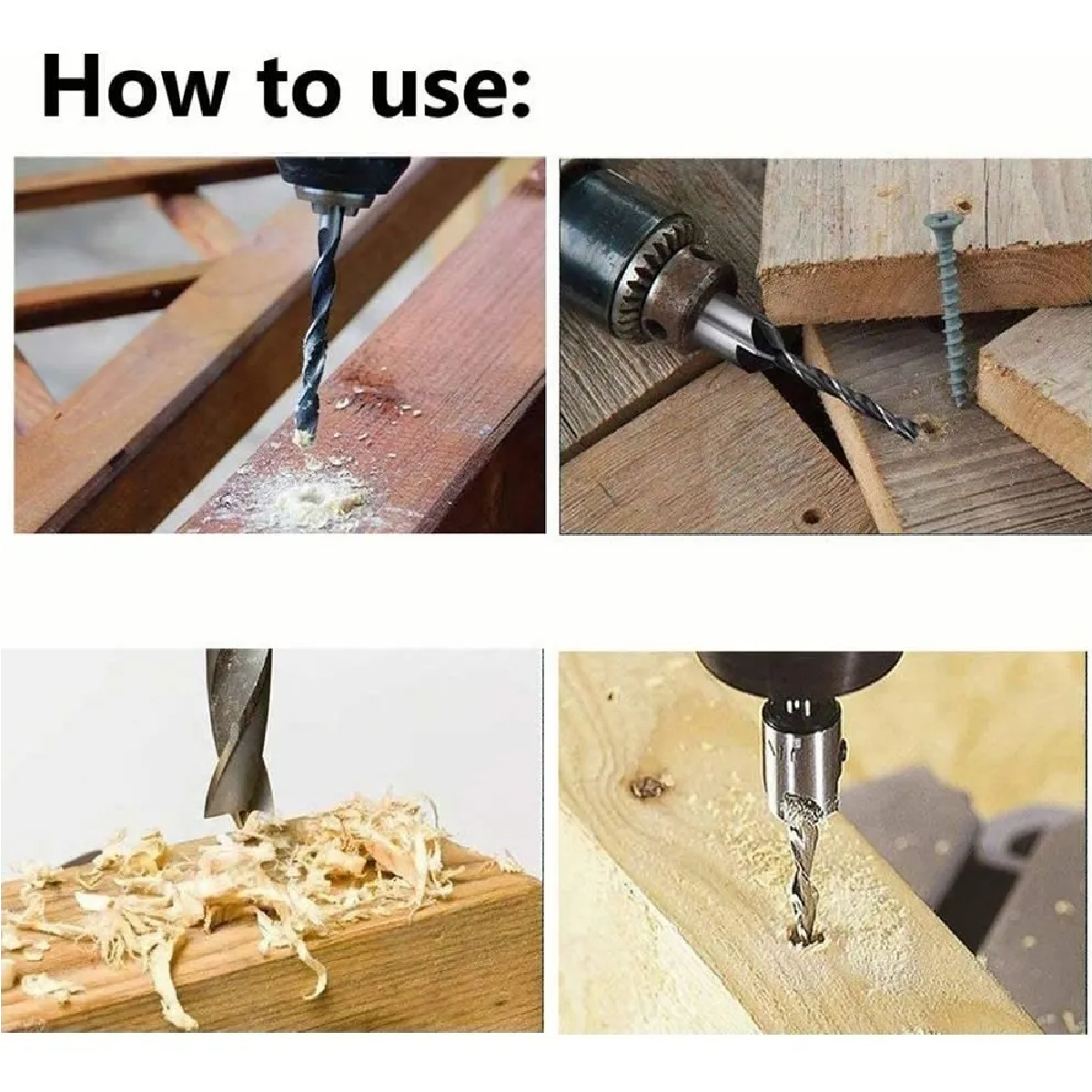 How to use: