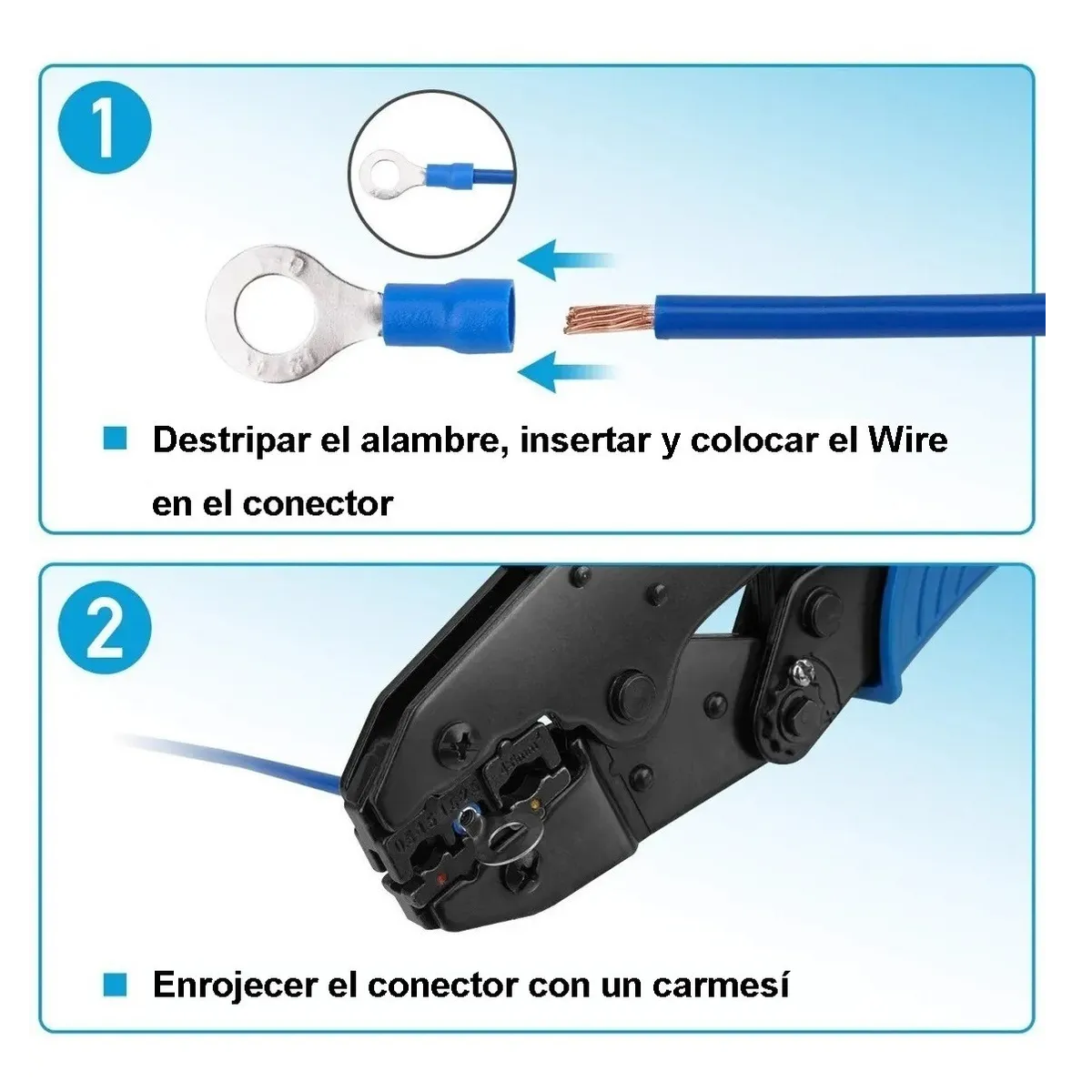 1

Destripar el alambre, insertar y colocar el Wire en el conector

2

Enrojecer el conector con un carmesí