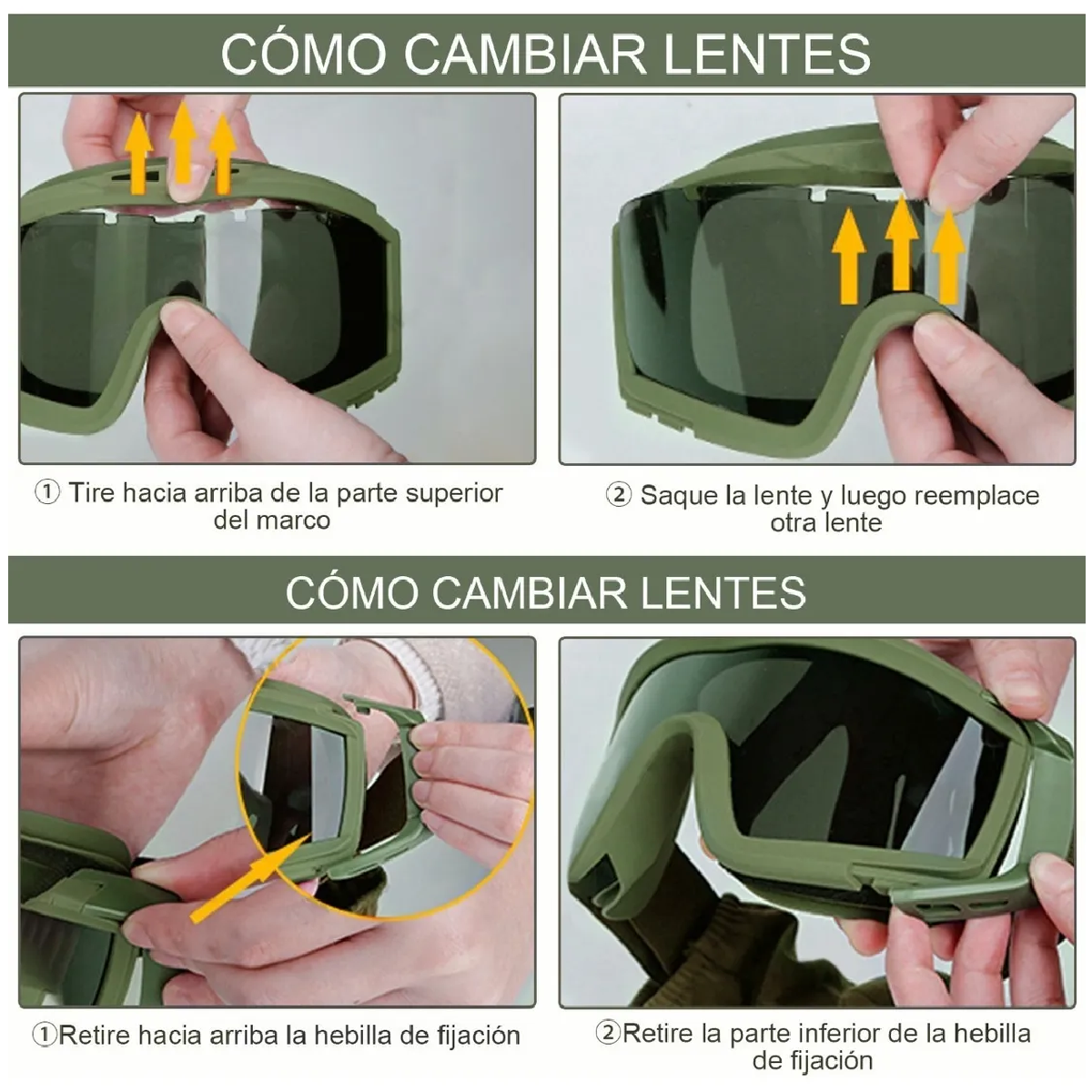 CÓMO CAMBIAR LENTES

① Tire hacia arriba de la parte superior del marco

② Saque la lente y luego reemplace otra lente

CÓMO CAMBIAR LENTES

①Retire hacia arriba la hebilla de fijación

②Retire la parte inferior de la hebilla de fijación