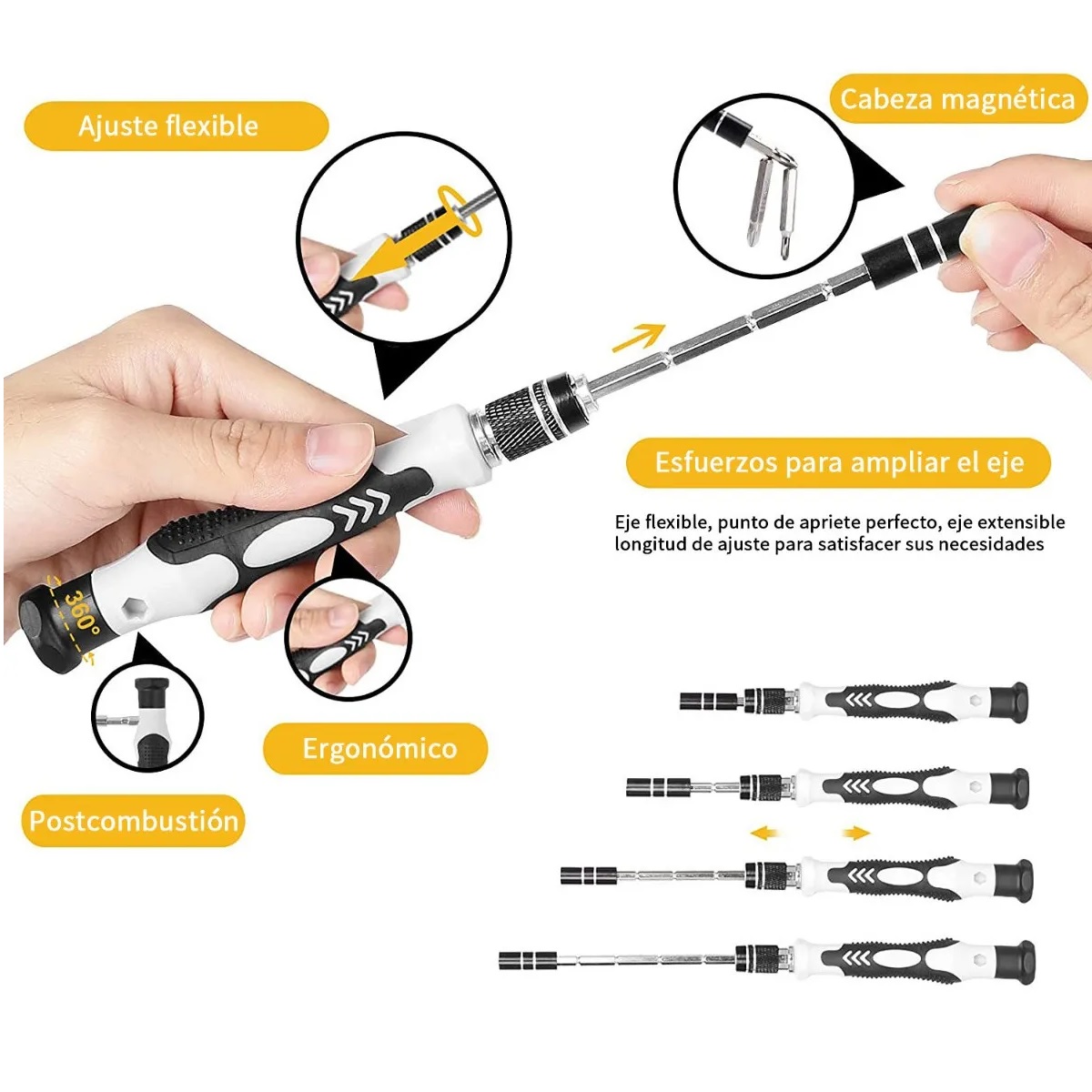 Ajuste flexible

Cabeza magnética

Esfuerzos para ampliar el eje

Eje flexible, punto de apriete perfecto, eje extensible longitud de ajuste para satisfacer sus necesidades

360°

Ergonómico

Postcombustión