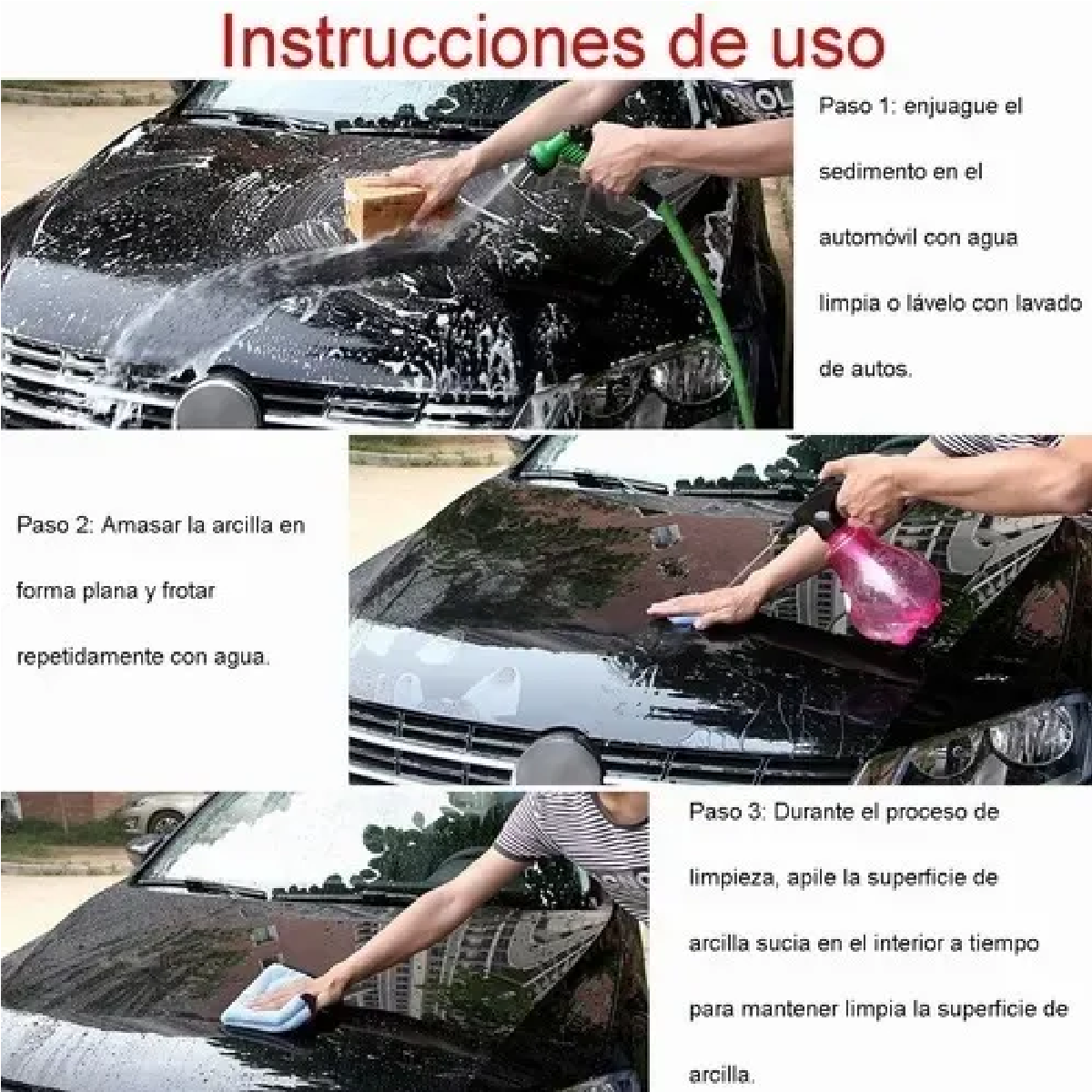 Instrucciones de uso

Paso 1: enjuague el sedimento en el automóvil con agua limpia o lávelo con lavado de autos.

Paso 2: Amasar la arcilla en forma plana y frotar repetidamente con agua.

Paso 3: Durante el proceso de limpieza, apile la superficie de arcilla sucia en el interior a tiempo para mantener limpia la superficie de arcilla.