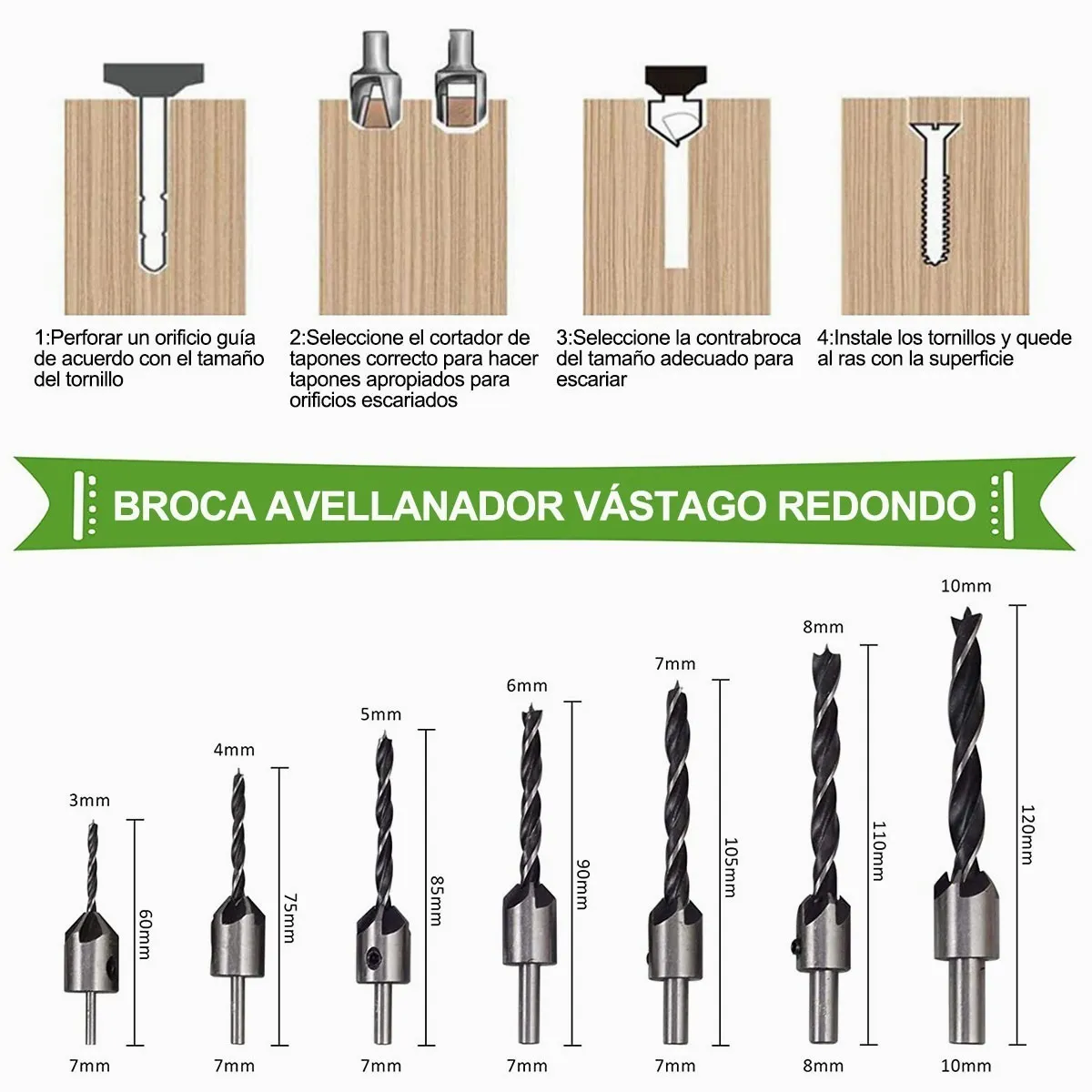 1:Perforar un orificio guía de acuerdo con el tamaño del tornillo

2:Seleccione el cortador de tapones correcto para hacer tapones apropiados para orificios escariados

3:Seleccione la contrabroca del tamaño adecuado para escariar

4:Instale los tornillos y quede al ras con la superficie

BROCA AVELLANADOR VÁSTAGO REDONDO

3mm
60mm
7mm

4mm
75mm
7mm

5mm
85mm
7mm

6mm
90mm
7mm

7mm
105mm
7mm

8mm
110mm
8mm

10mm
120mm
10mm