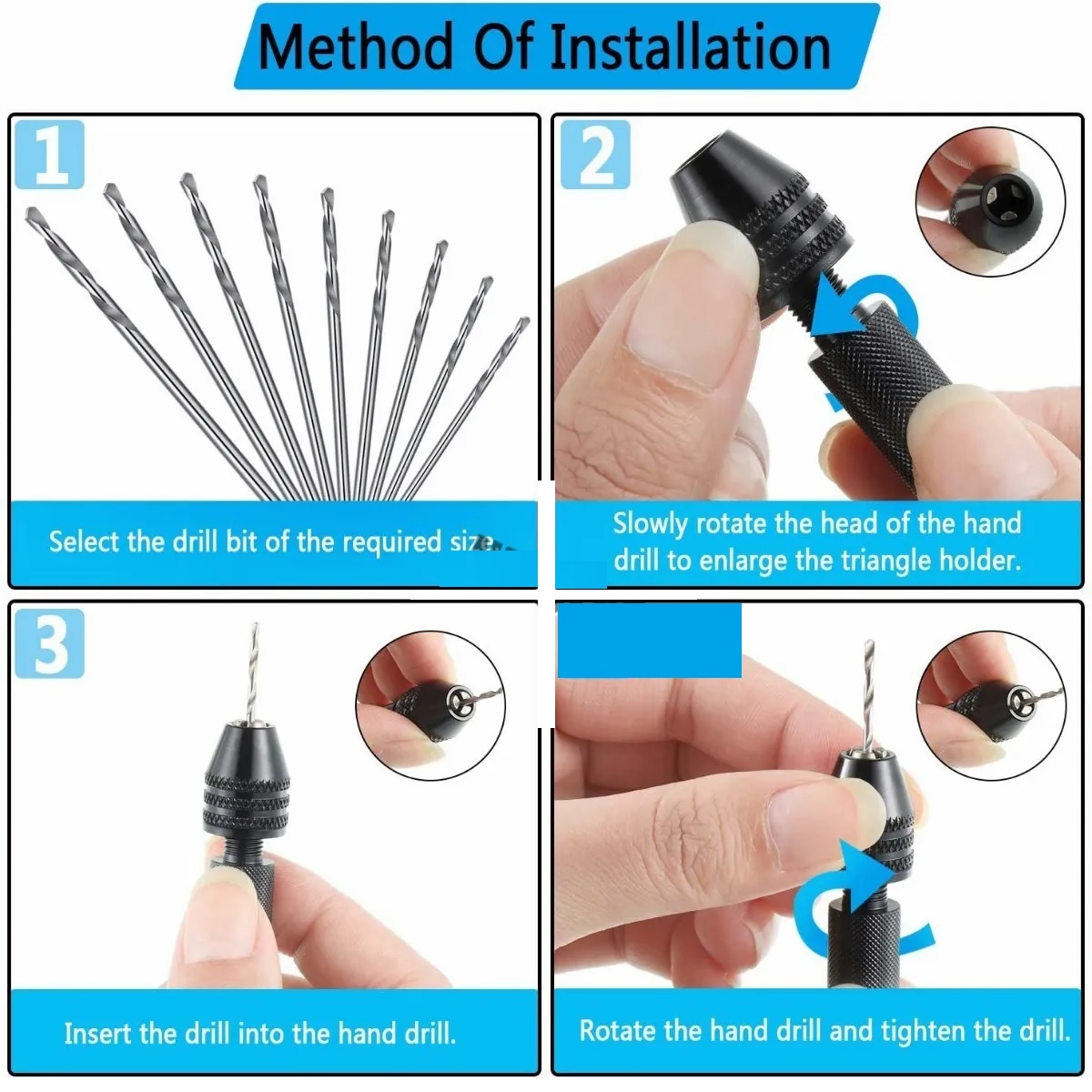 Method Of Installation

1

Select the drill bit of the required size.

2

Slowly rotate the head of the hand drill to enlarge the triangle holder.

3

Insert the drill into the hand drill.

Rotate the hand drill and tighten the drill.