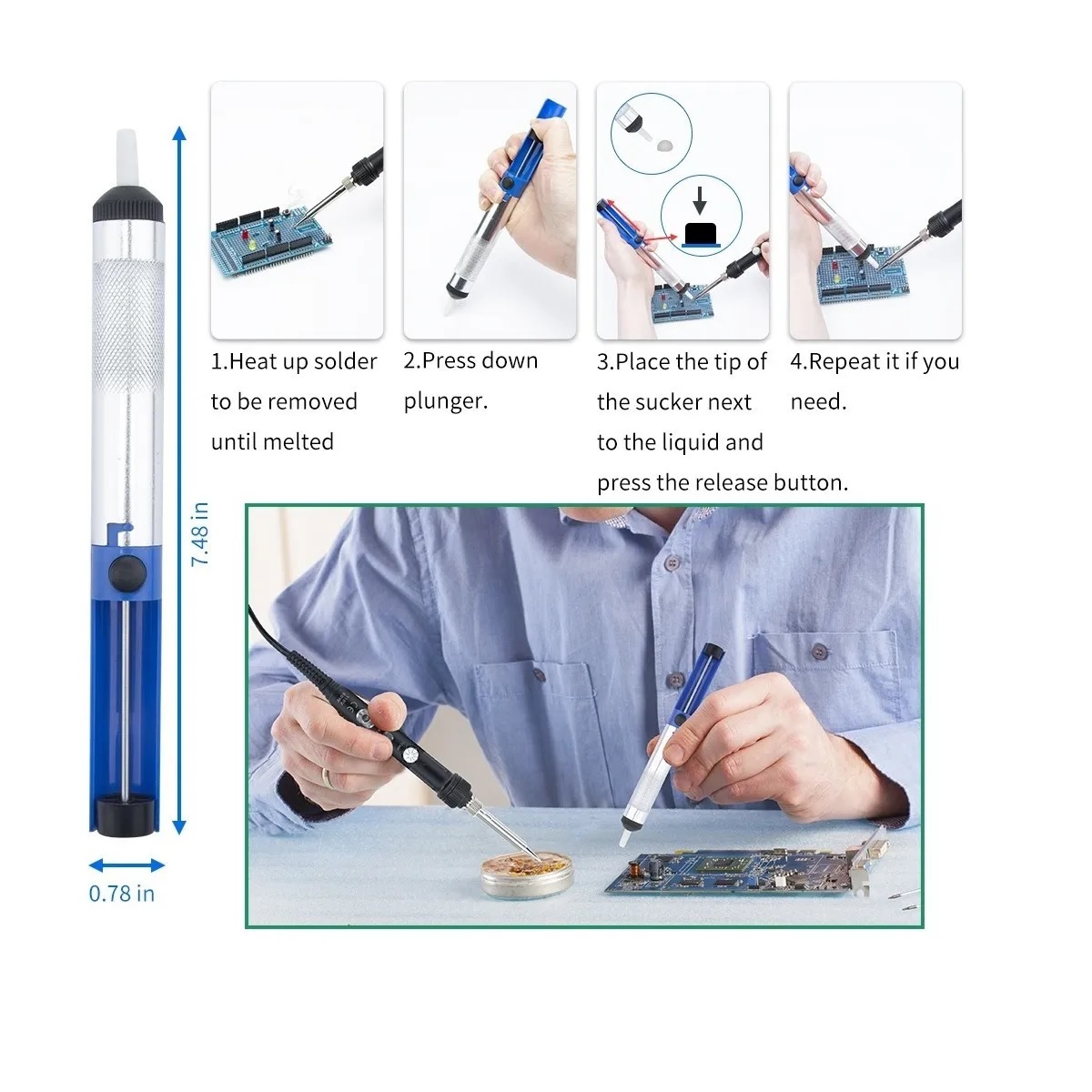 1.Heat up solder to be removed until melted

2.Press down plunger.

3.Place the tip of the sucker next to the liquid and press the release button.

4.Repeat it if you need.

7.48 in

0.78 in