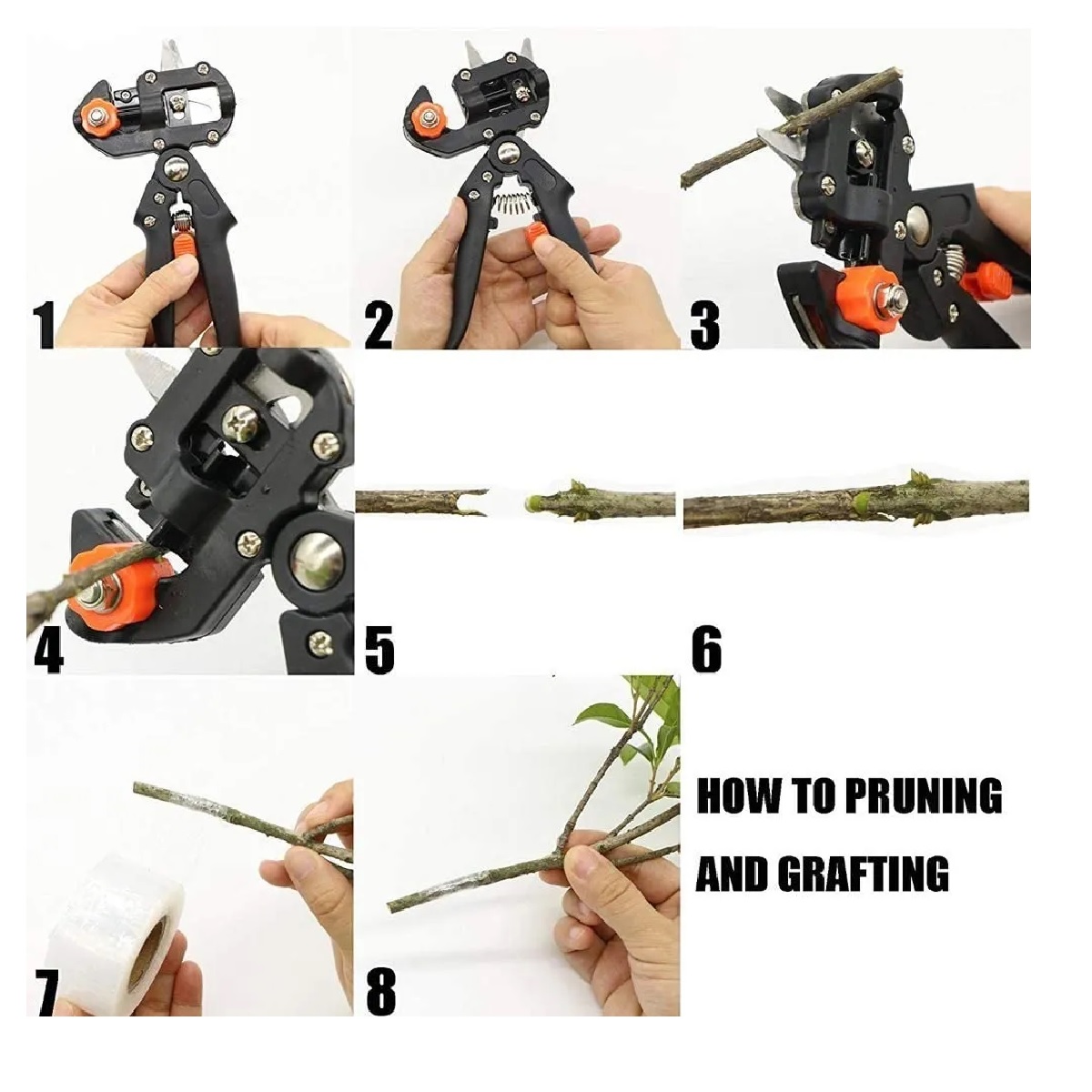 1

2

3

4

5

6

7

8

HOW TO PRUNING AND GRAFTING