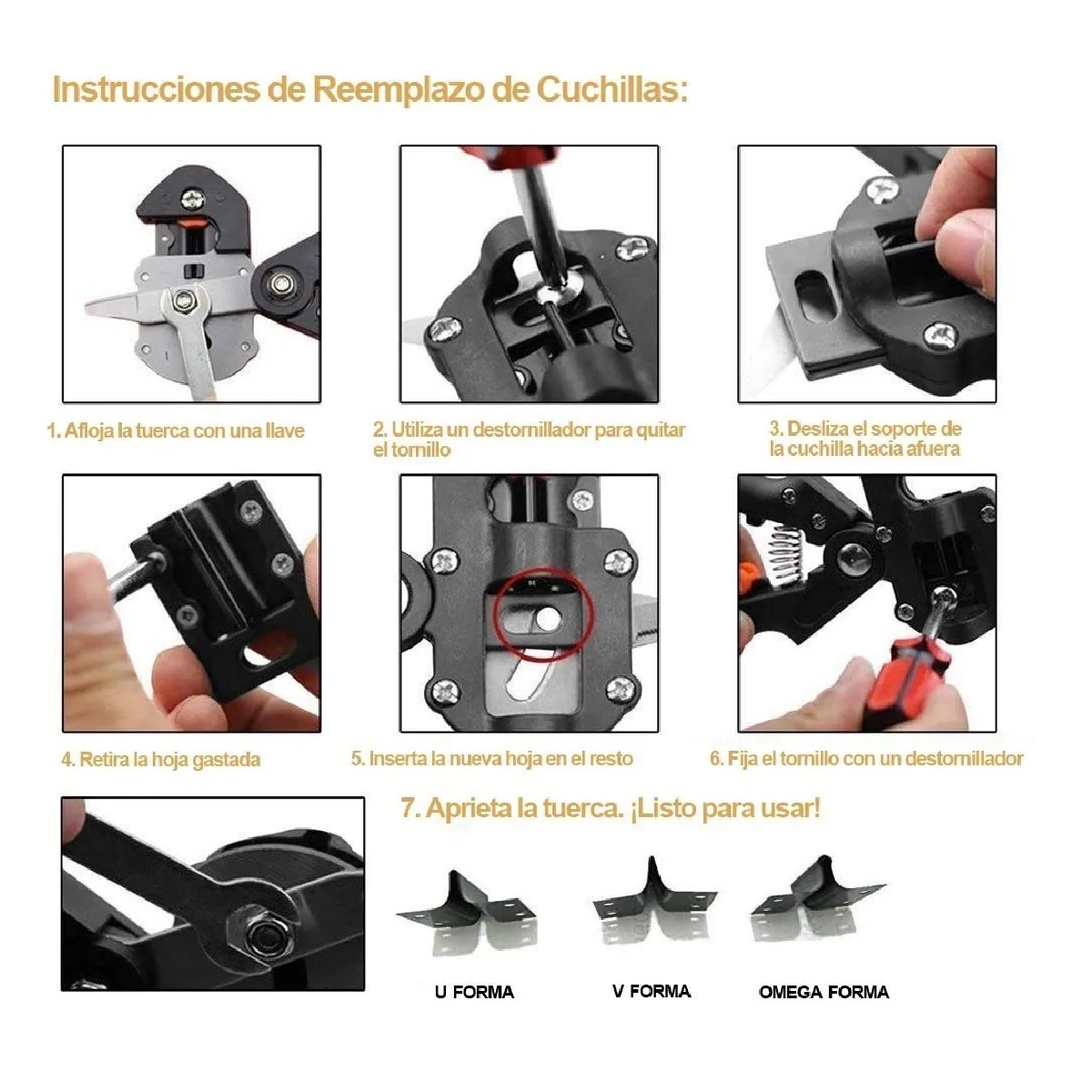 Instrucciones de Reemplazo de Cuchillas:

1. Afloja la tuerca con una llave

2. Utiliza un destornillador para quitar el tornillo

3. Desliza el soporte de la cuchilla hacia afuera

4. Retira la hoja gastada

5. Inserta la nueva hoja en el resto

6. Fija el tornillo con un destornillador

7. Aprieta la tuerca. ¡Listo para usar!

U FORMA

V FORMA

OMEGA FORMA