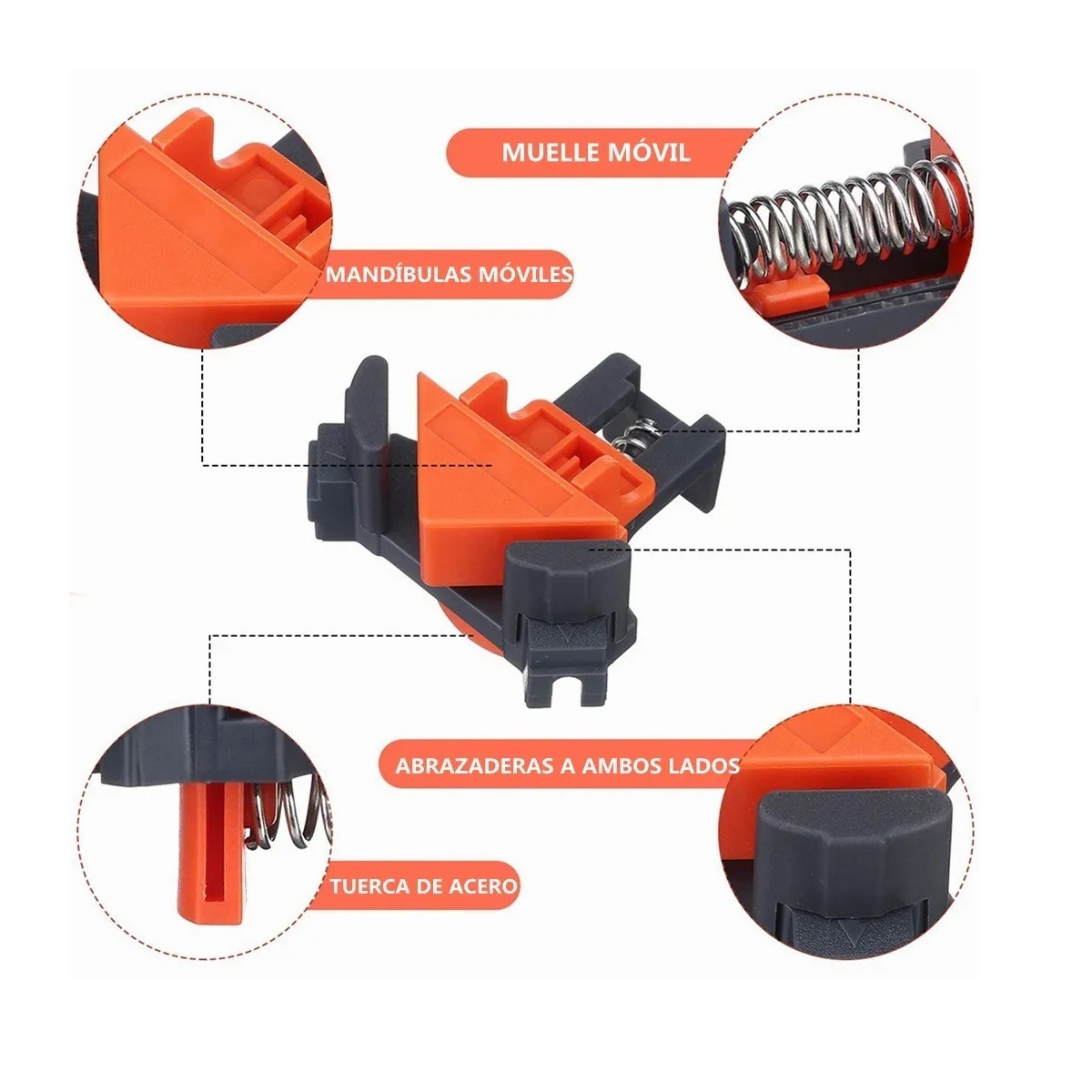 MUELLE MÓVIL

MANDÍBULAS MÓVILES

ABRAZADERAS A AMBOS LADOS

TUERCA DE ACERO