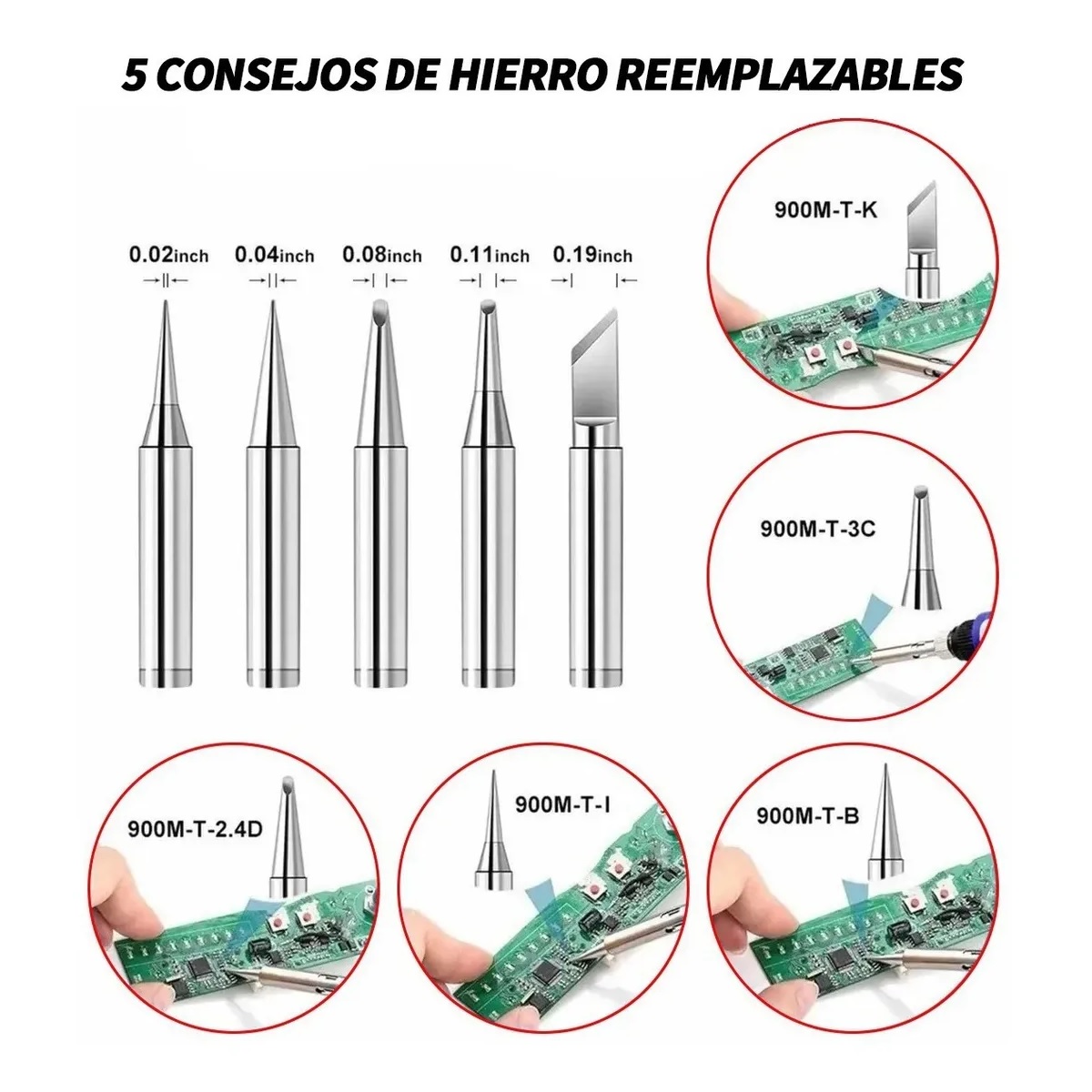 5 CONSEJOS DE HIERRO REEMPLAZABLES

0.02inch

0.04inch

0.08inch

0.11inch

0.19inch

900M-T-K

900M-T-3C

900M-T-2.4D

900M-T-I

900M-T-B