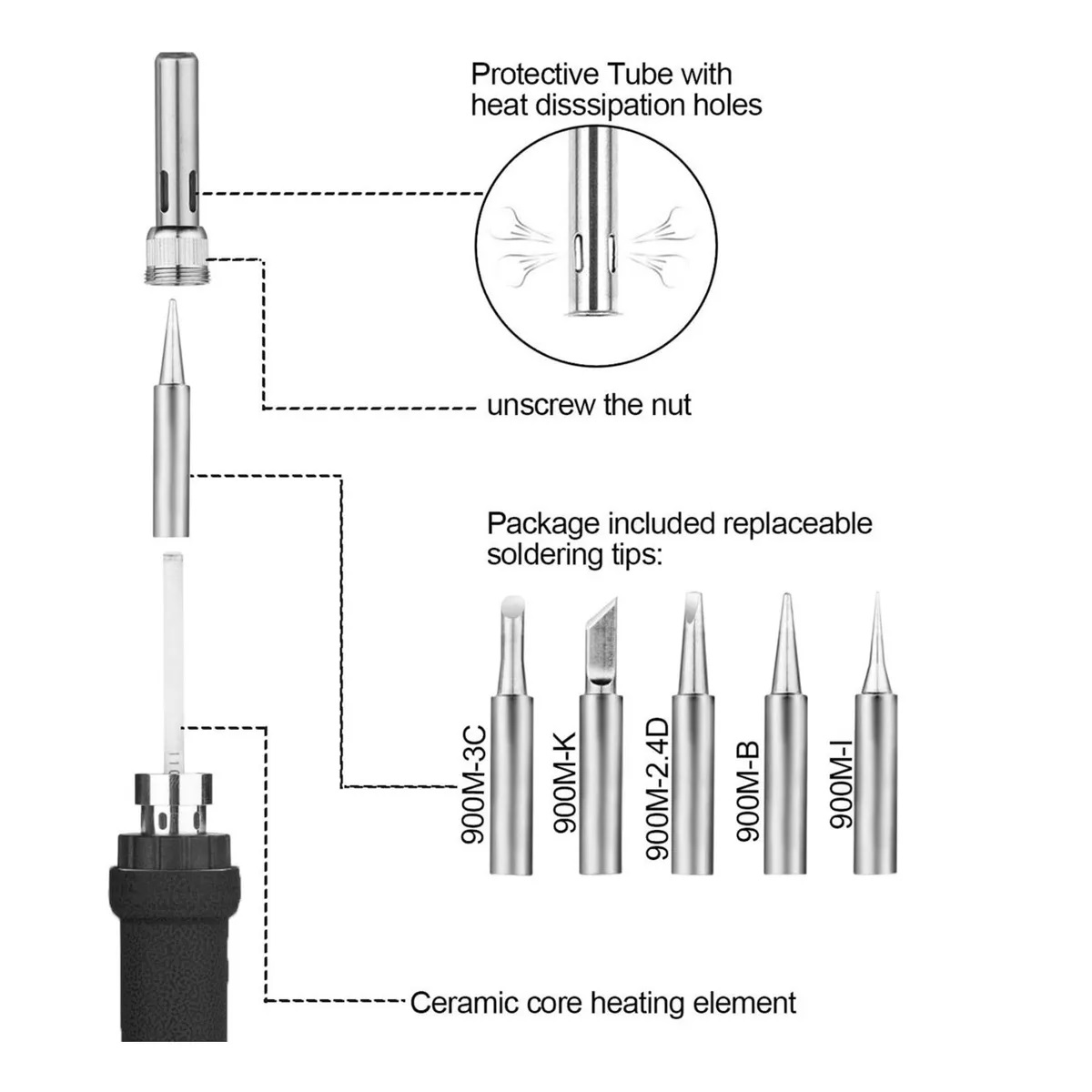 Protective Tube with heat disssipation holes

unscrew the nut

Package included replaceable soldering tips:

900M-3C

900M-K

900M-2.4D

900M-B

900M-I

Ceramic core heating element