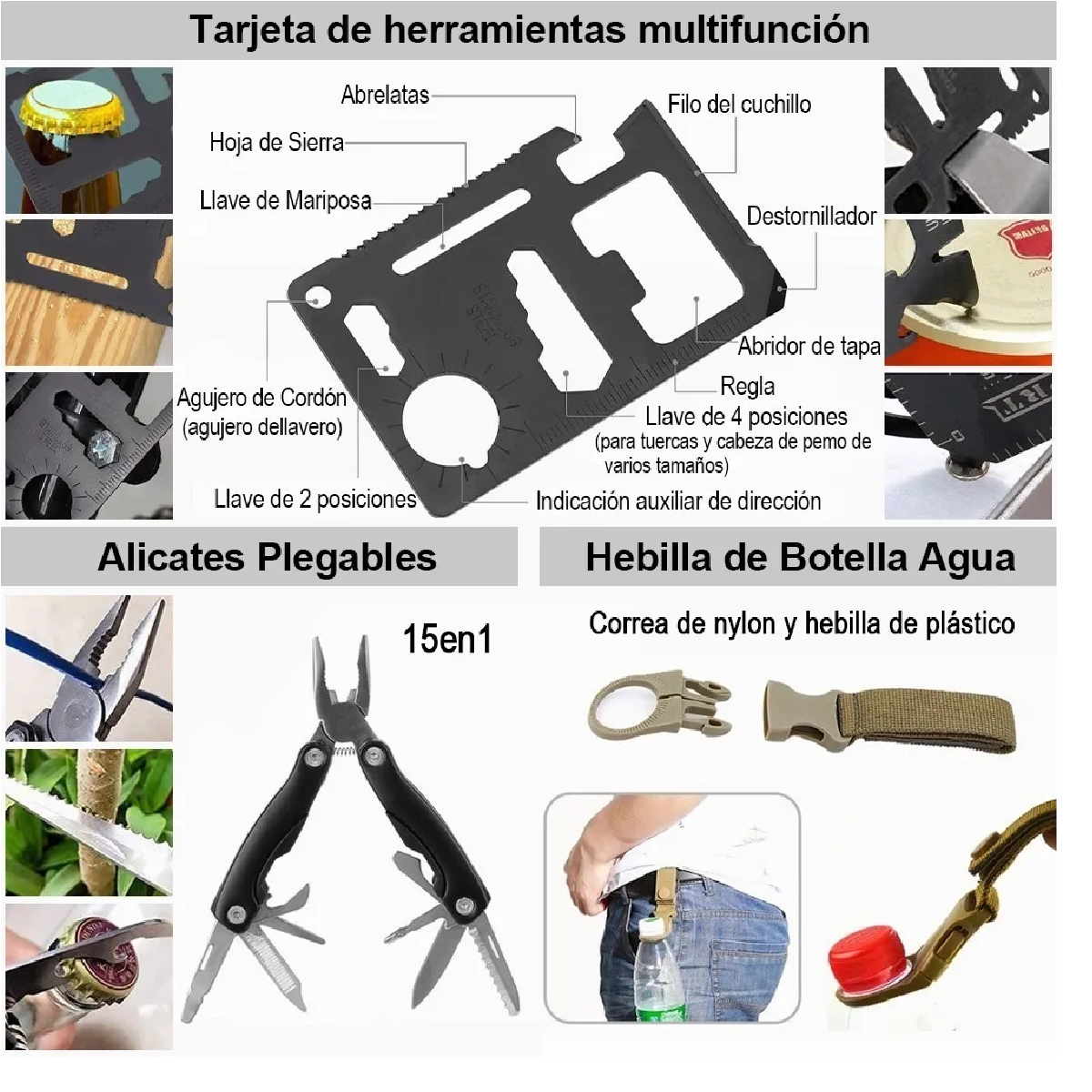 Tarjeta de herramientas multifunción

Abrelatas
Filo del cuchillo
Hoja de Sierra
Llave de Mariposa
Destornillador
STAINLESS STEEL
Abridor de tapa
Regla
Agujero de Cordón (agujero dellavero)
Llave de 4 posiciones (para tuercas y cabeza de pemo de varios tamaños)
Llave de 2 posiciones
Indicación auxiliar de dirección

Alicates Plegables

15en1

Hebilla de Botella Agua

Correa de nylon y hebilla de plástico