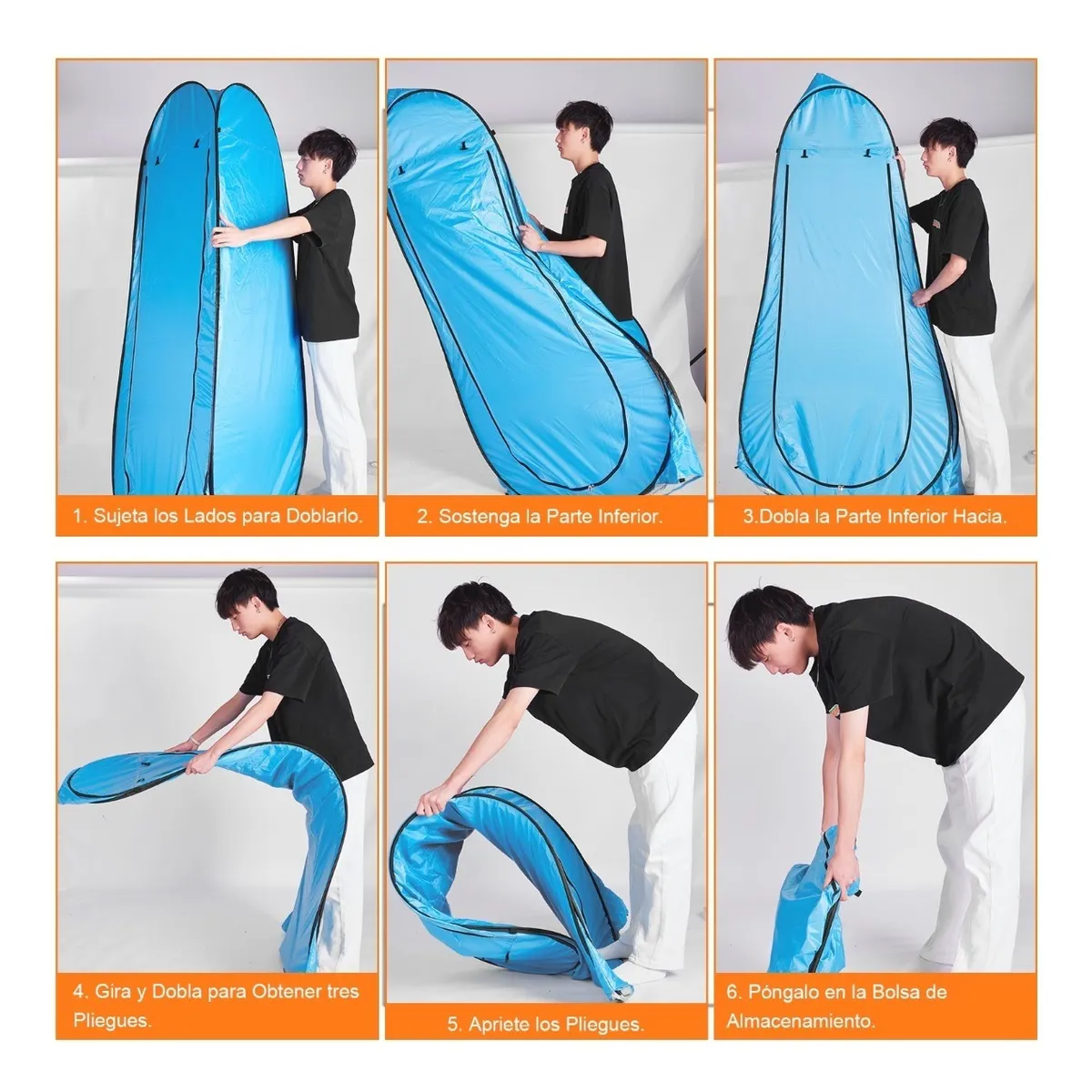 1. Sujeta los Lados para Doblarlo.

2. Sostenga la Parte Inferior.

3.Dobla la Parte Inferior Hacia.

4. Gira y Dobla para Obtener tres Pliegues.

5. Apriete los Pliegues.

6. Póngalo en la Bolsa de Almacenamiento.