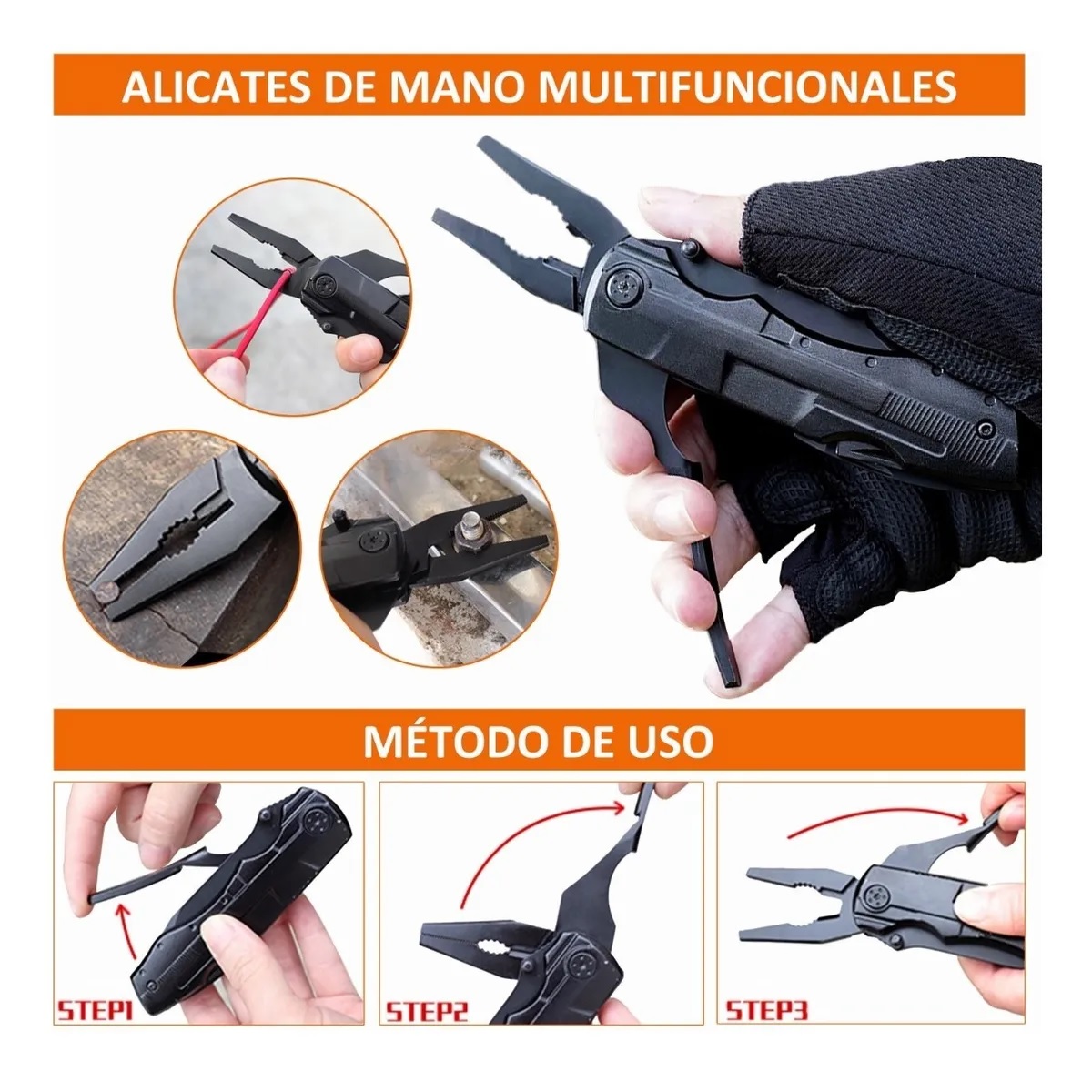 ALICATES DE MANO MULTIFUNCIONALES

MÉTODO DE USO

STEP1

STEP2

STEP3