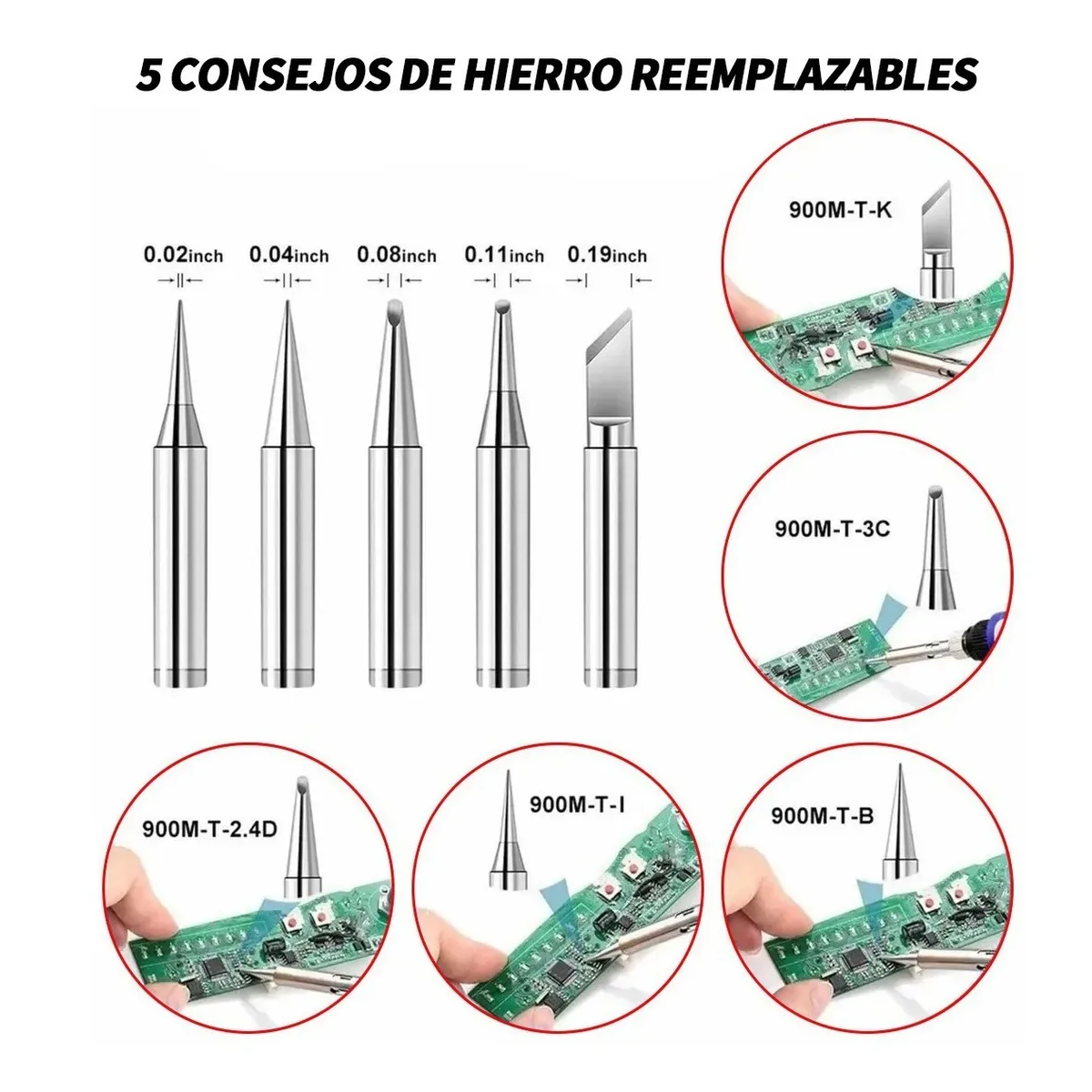 5 CONSEJOS DE HIERRO REEMPLAZABLES

0.02inch

0.04inch

0.08inch

0.11inch

0.19inch

900M-T-K

900M-T-3C

900M-T-2.4D

900M-T-I

900M-T-B