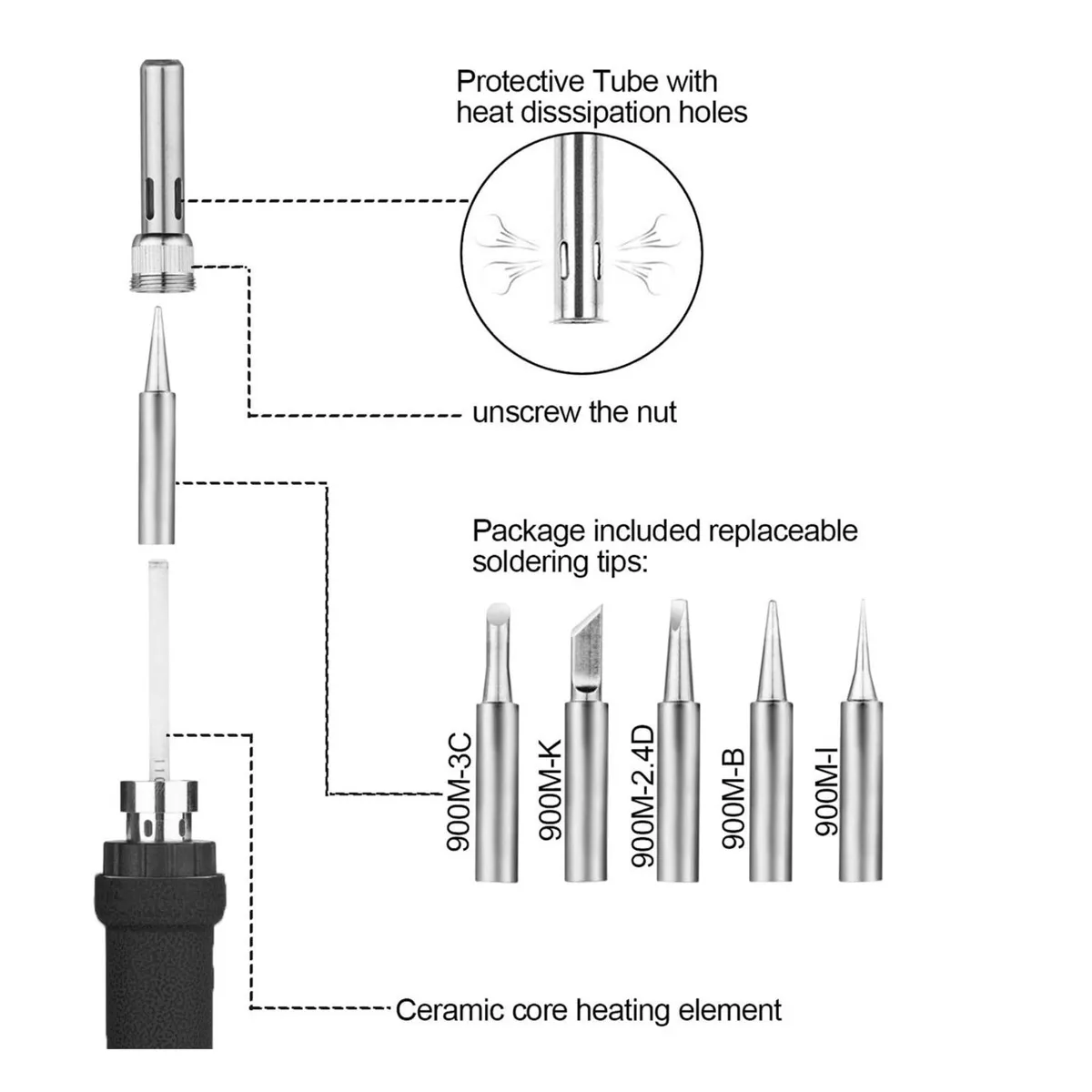 Protective Tube with heat disssipation holes

unscrew the nut

Package included replaceable soldering tips:

900M-3C

900M-K

900M-2.4D

900M-B

900M-I

Ceramic core heating element