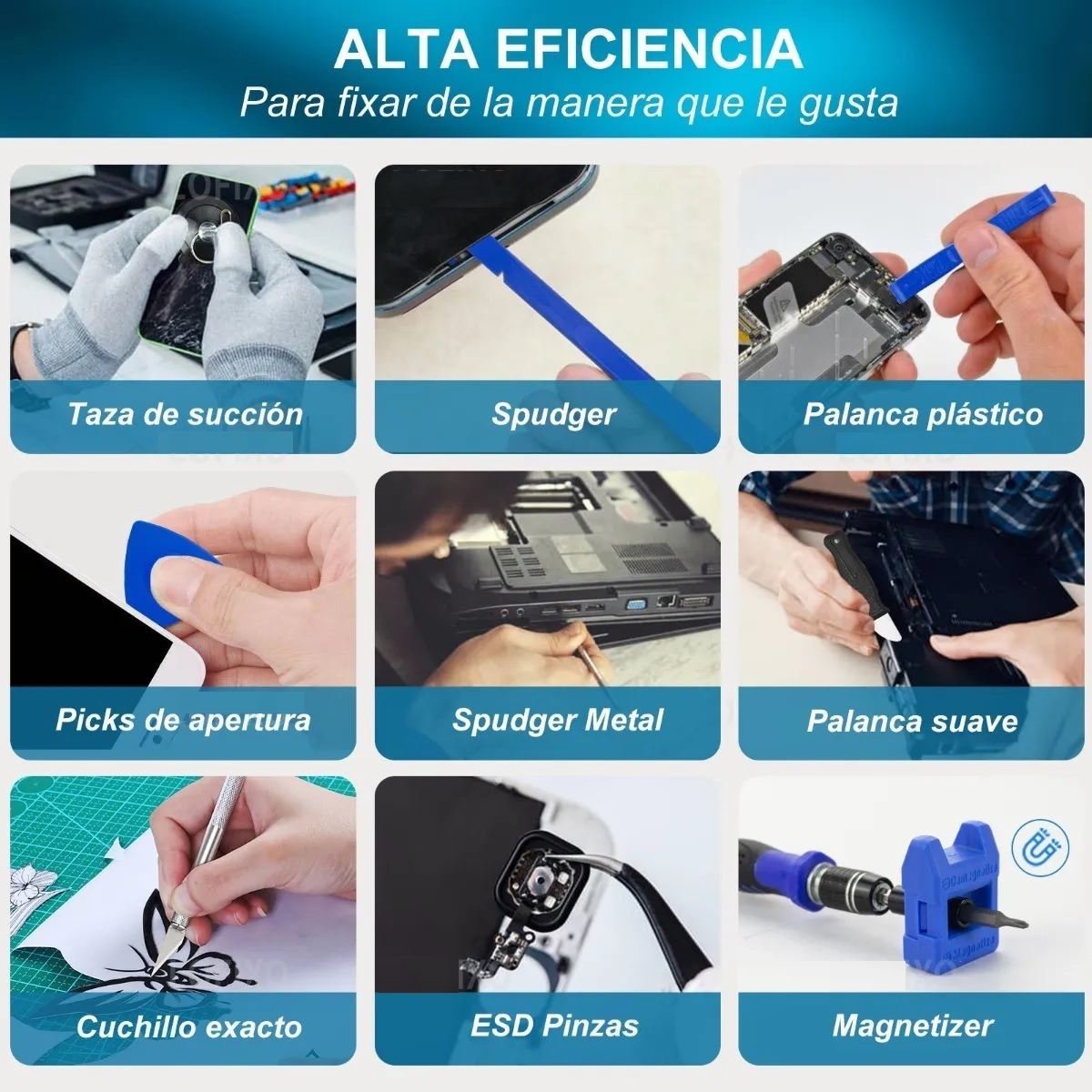 ALTA EFICIENCIA
Para fixar de la manera que le gusta

Taza de succión

Spudger

Palanca plástico

Picks de apertura

Spudger Metal

Palanca suave

Cuchillo exacto

ESD Pinzas

Magnetizer