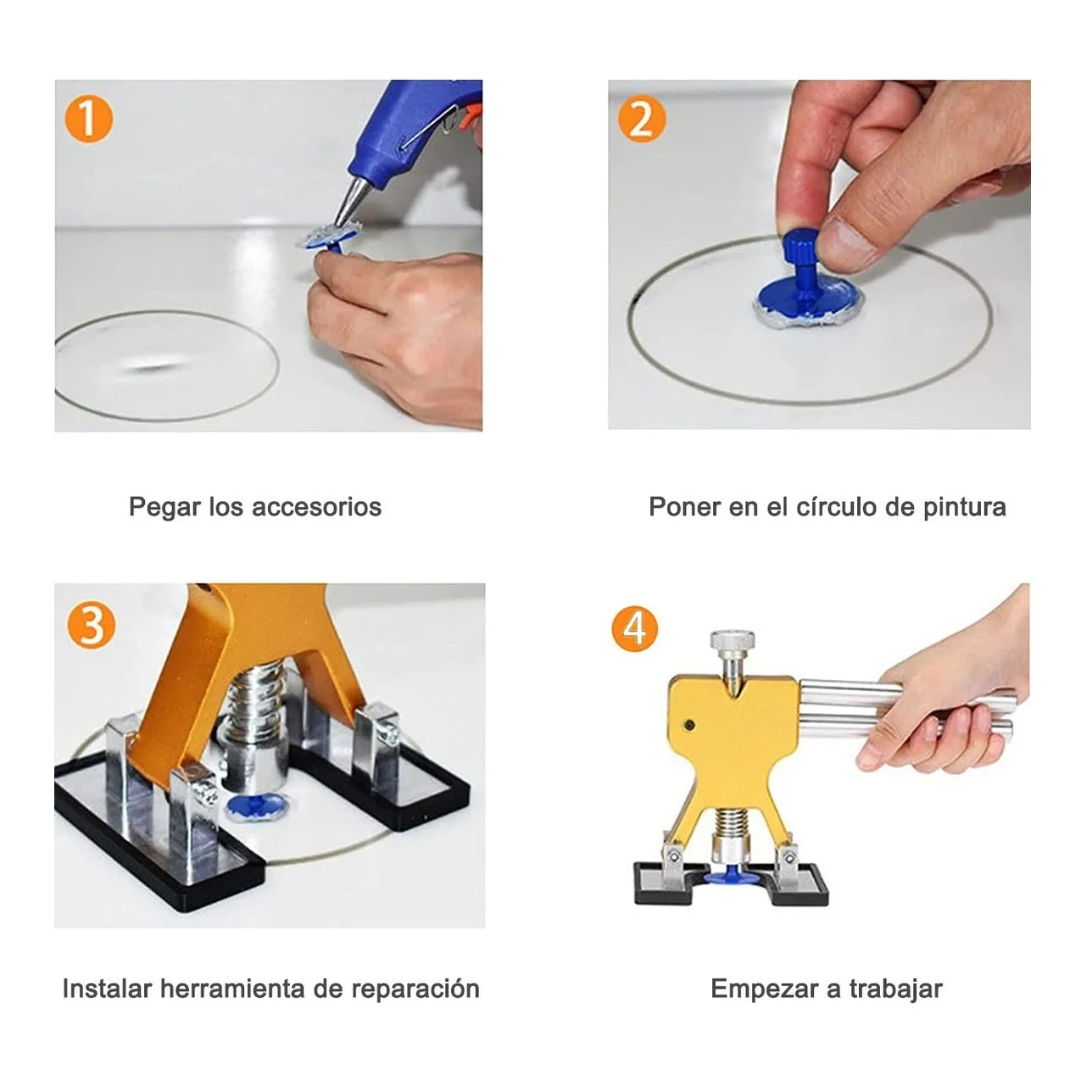 1

Pegar los accesorios

2

Poner en el círculo de pintura

3

Instalar herramienta de reparación

4

Empezar a trabajar