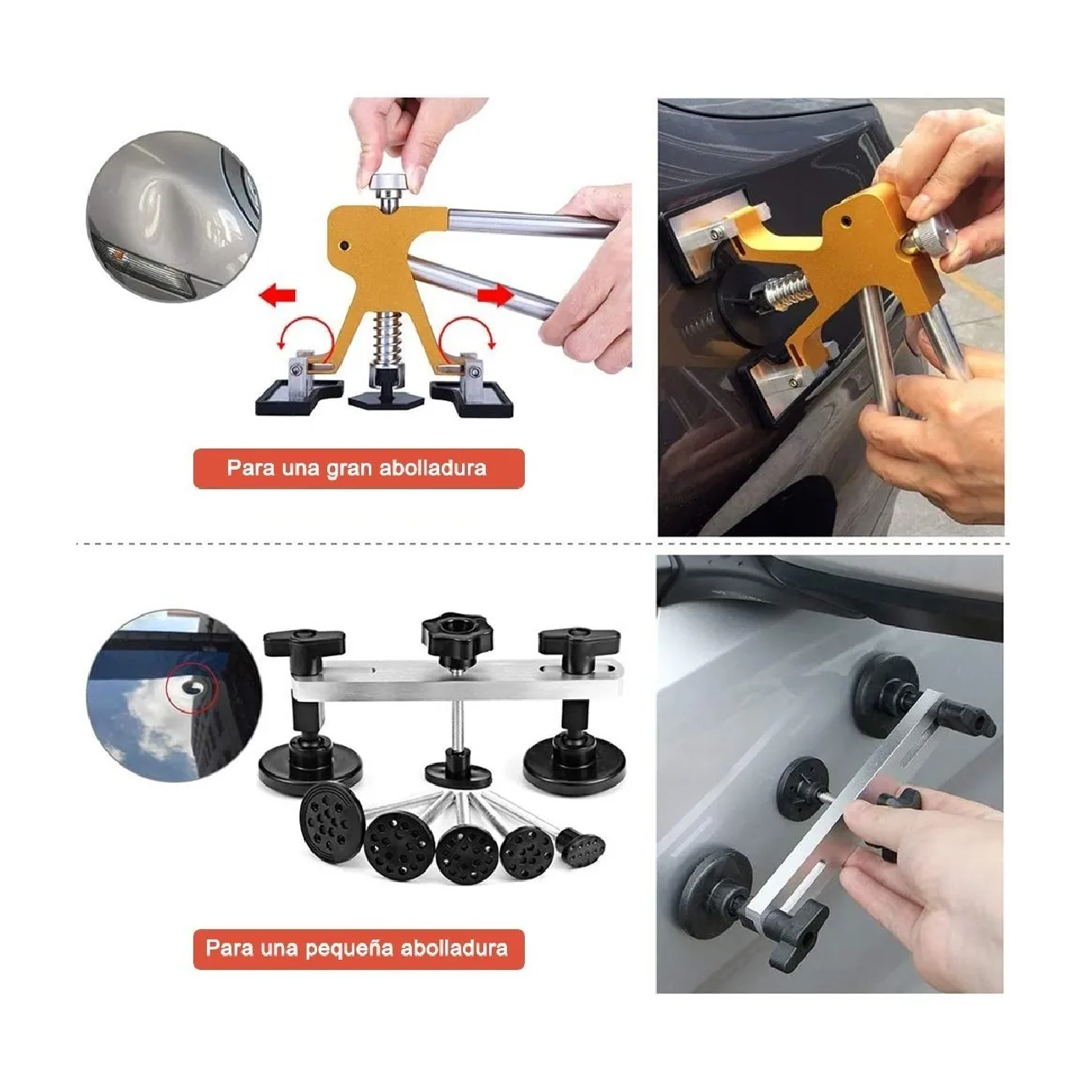 Para una gran abolladura

Para una pequeña abolladura