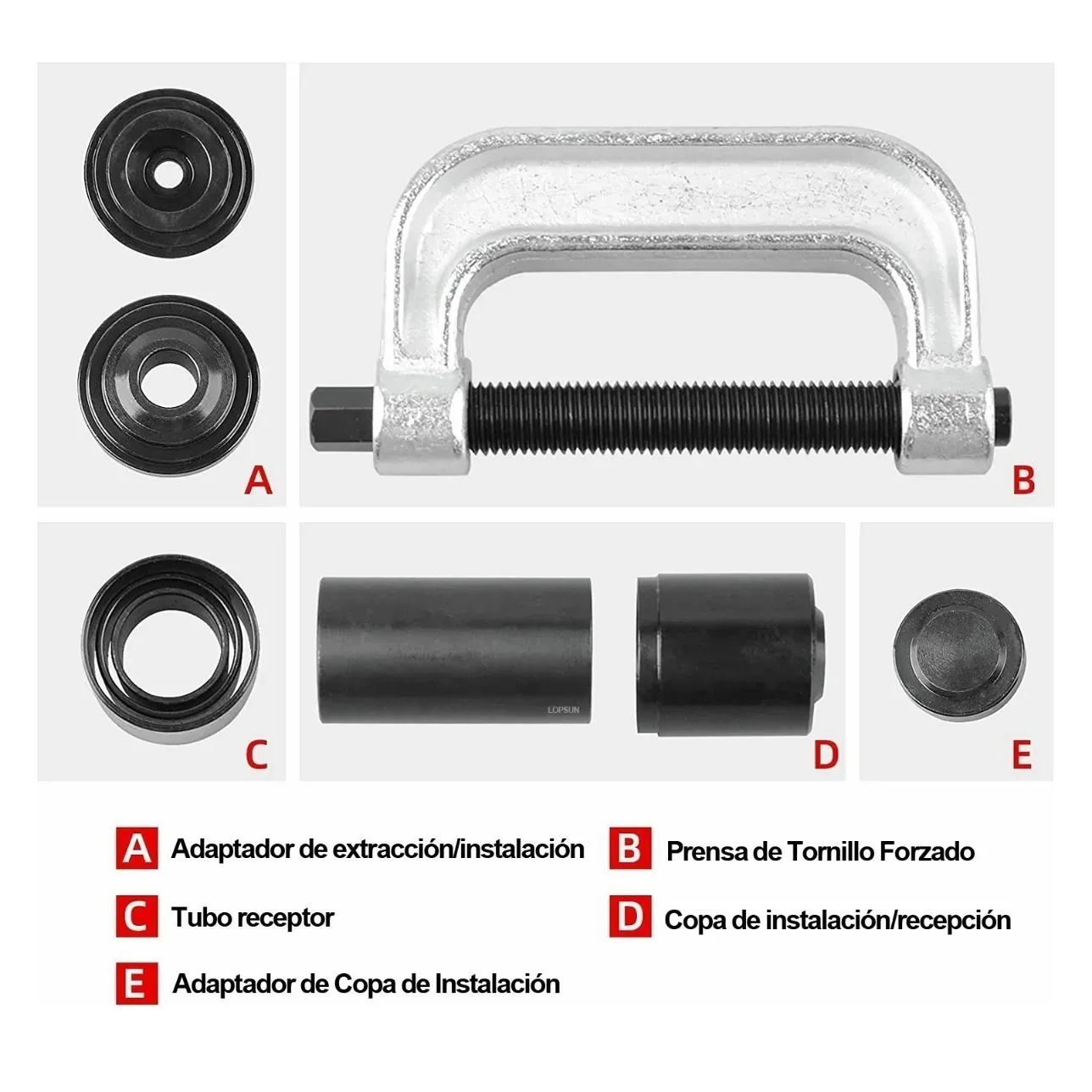 A

B

C

LOPSUN

D

E

A Adaptador de extracción/instalación

B Prensa de Tornillo Forzado

C Tubo receptor

D Copa de instalación/recepción

E Adaptador de Copa de Instalación