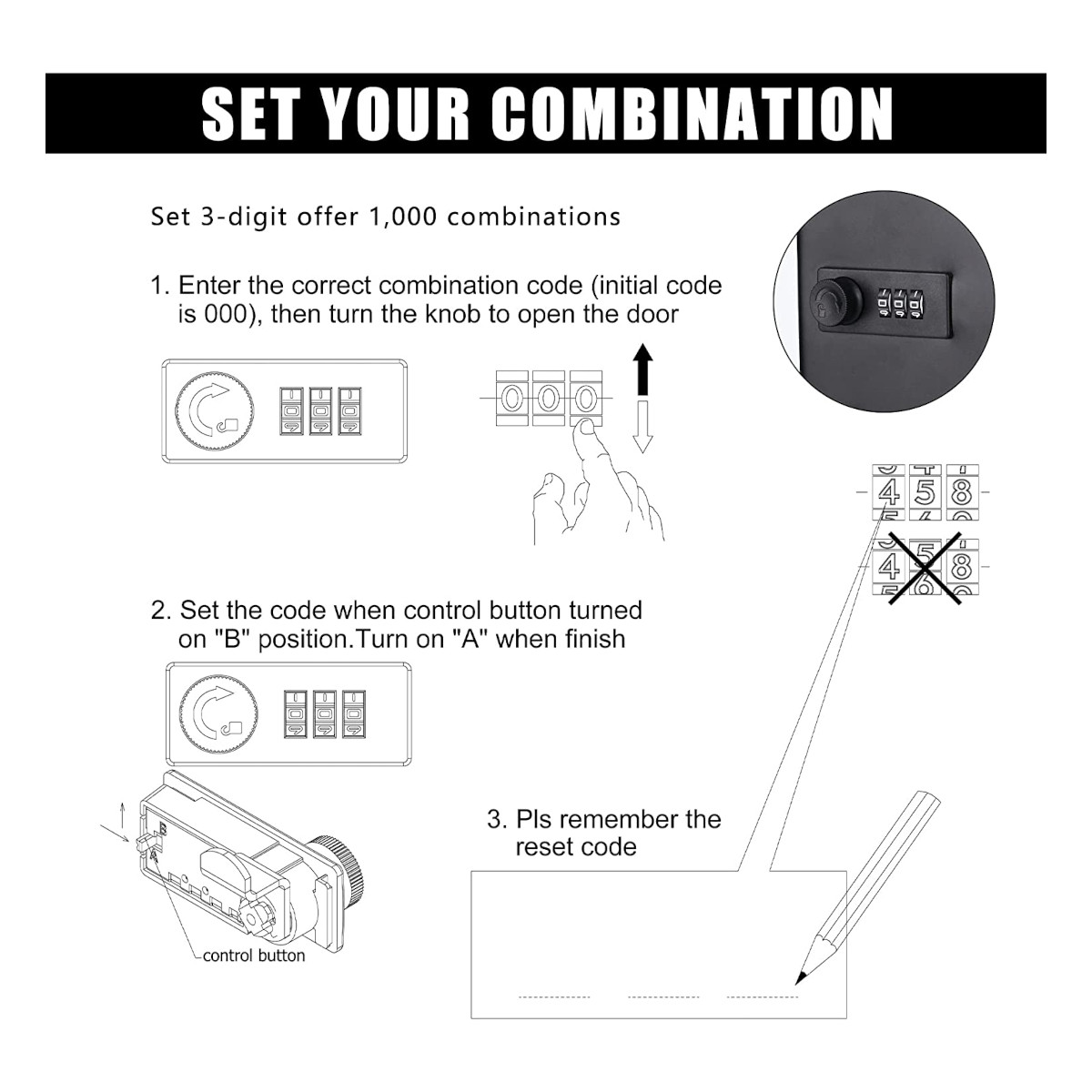 SET YOUR COMBINATION

Set 3-digit offer 1,000 combinations

1. Enter the correct combination code (initial code is 000), then turn the knob to open the door

0 0 0

4 5 8

4 5 8

2. Set the code when control button turned on "B" position.Turn on "A" when finish

B
A

control button

3. Pls remember the reset code