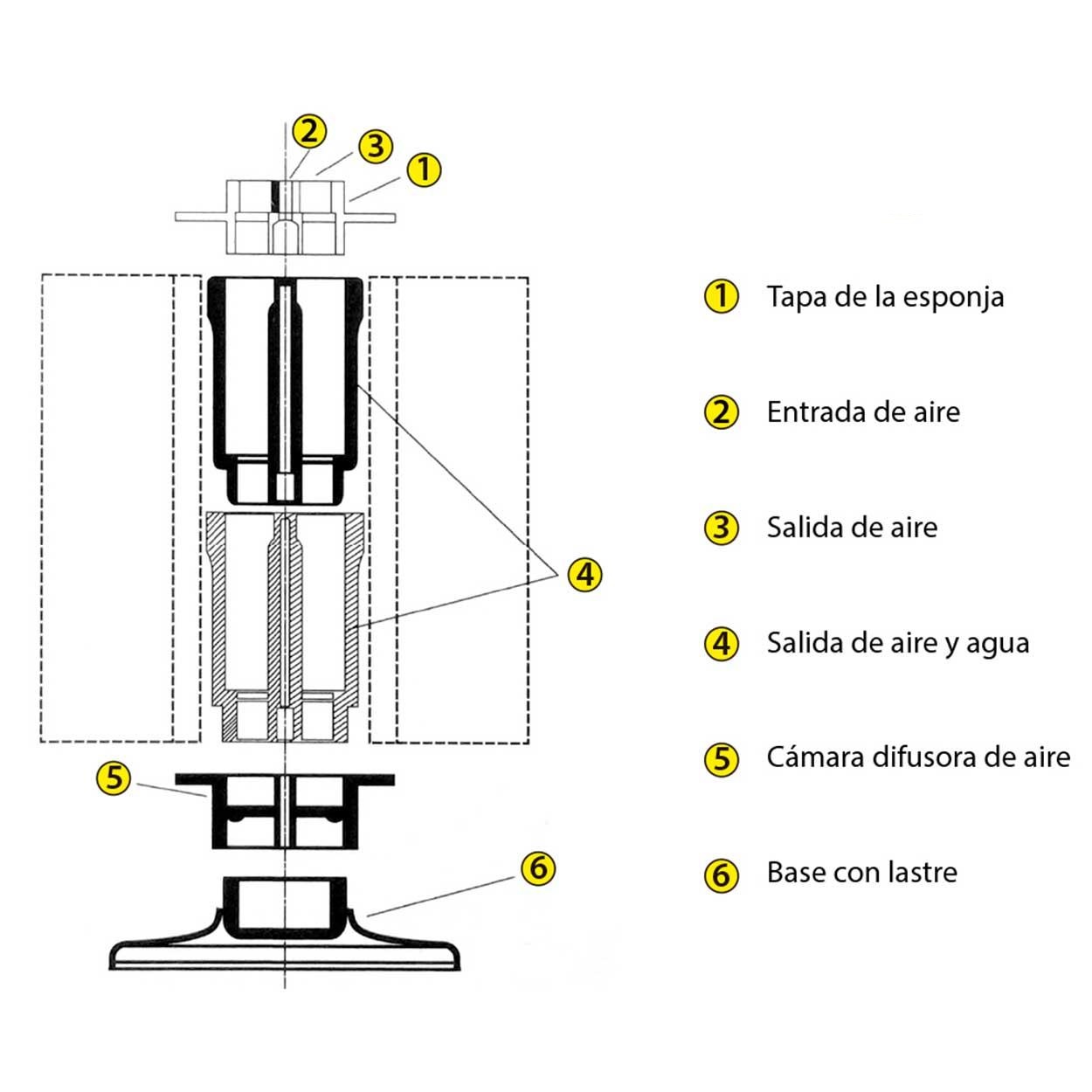 2 3 1

4

5

6

1 Tapa de la esponja

2 Entrada de aire

3 Salida de aire

4 Salida de aire y agua

5 Cámara difusora de aire

6 Base con lastre