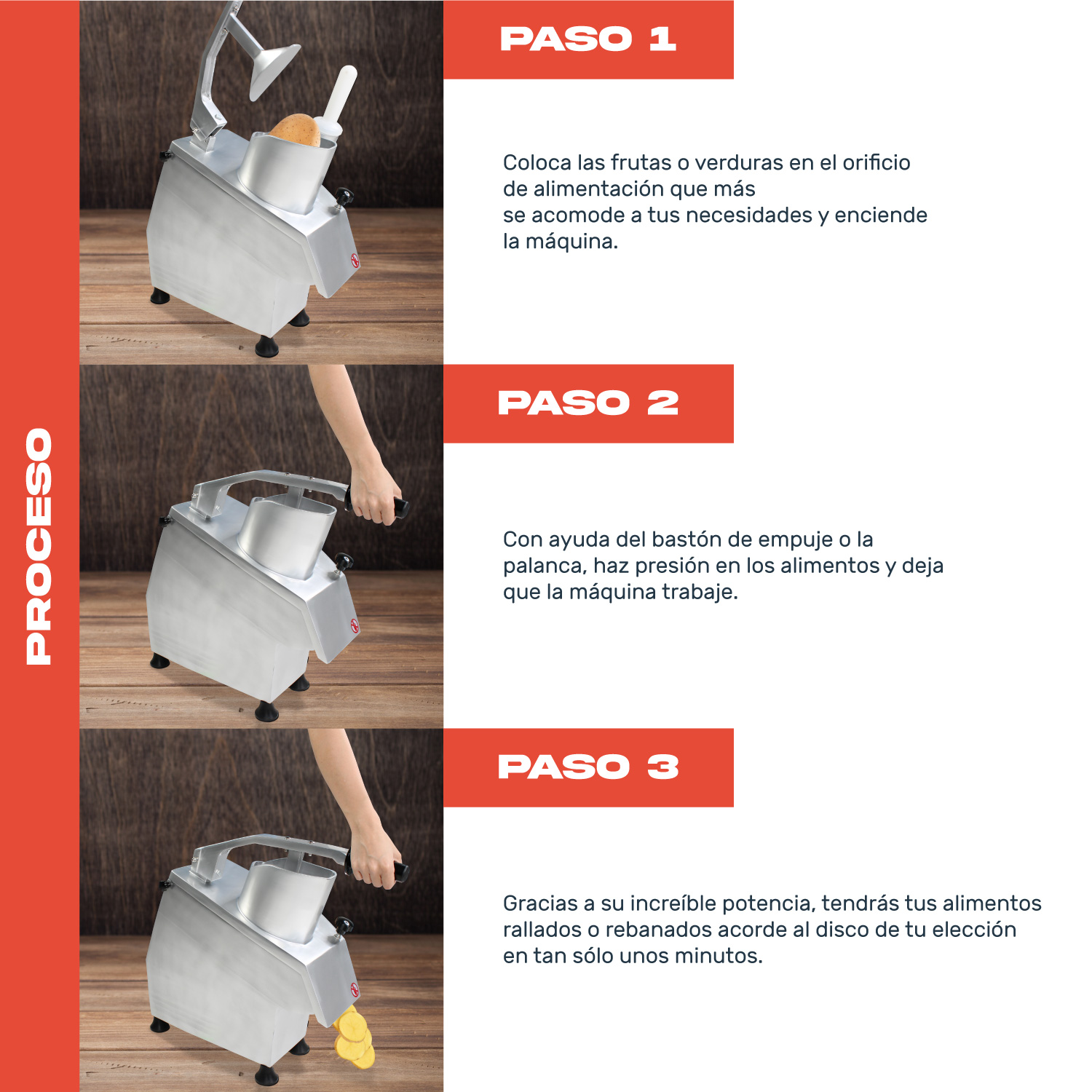 PROCESO

PASO 1

Coloca las frutas o verduras en el orificio de alimentación que más se acomode a tus necesidades y enciende la máquina.

PASO 2

Con ayuda del bastón de empuje o la palanca, haz presión en los alimentos y deja que la máquina trabaje.

PASO 3

Gracias a su increíble potencia, tendrás tus alimentos rallados o rebanados acorde al disco de tu elección en tan sólo unos minutos.