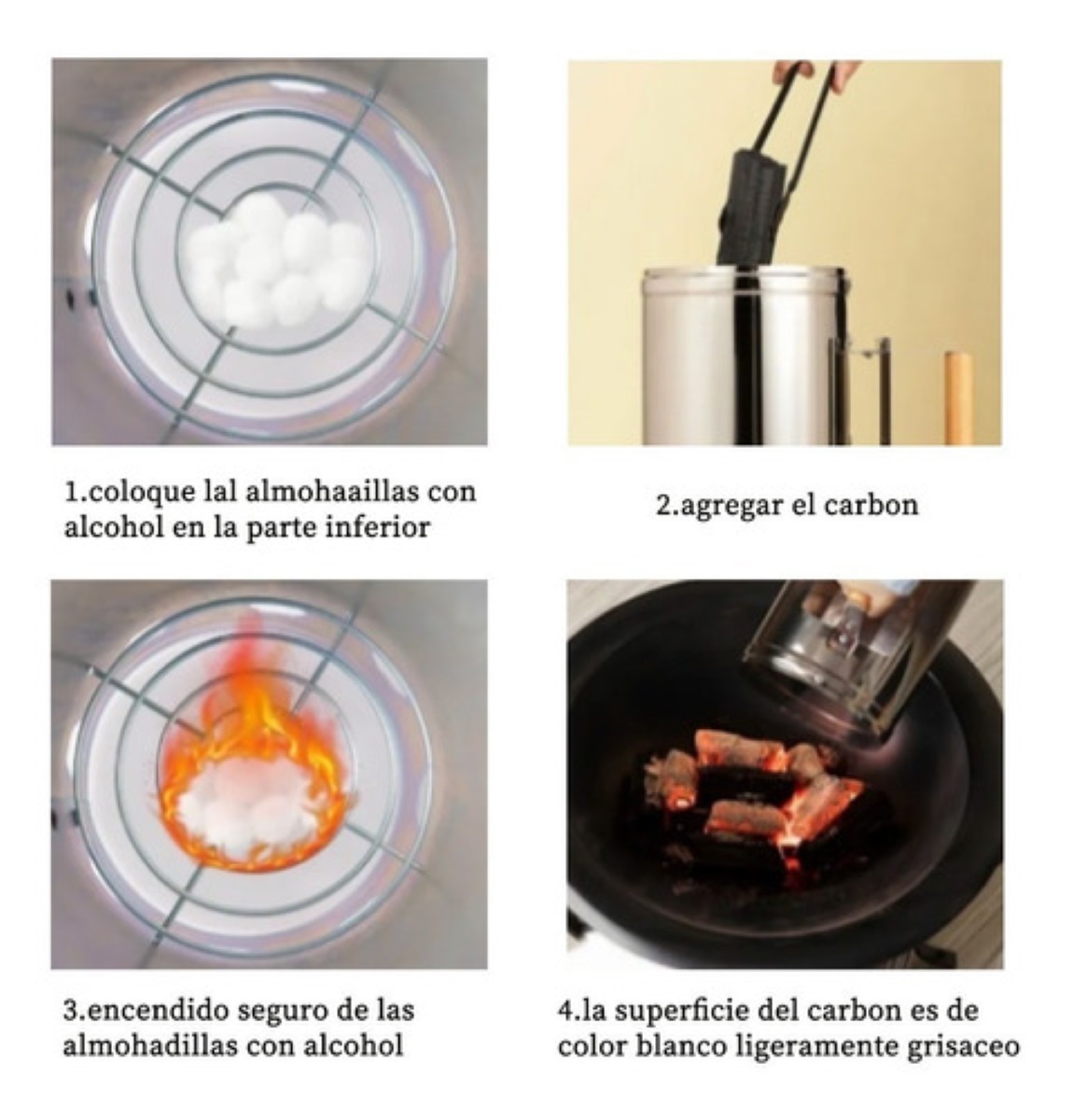 1.coloque lal almohaaillas con alcohol en la parte inferior

2.agregar el carbon

3.encendido seguro de las almohadillas con alcohol

4.la superficie del carbon es de color blanco ligeramente grisaceo