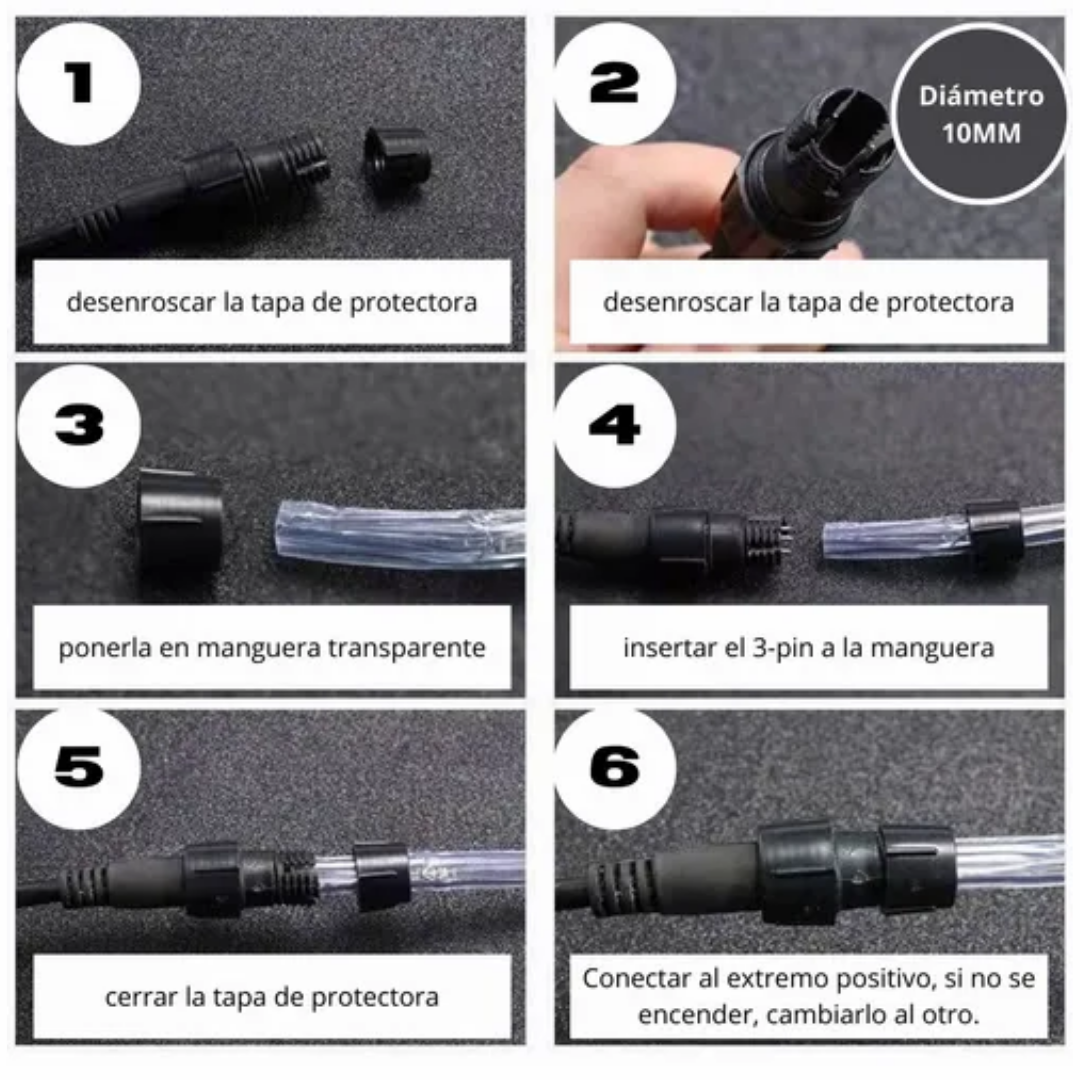 1

desenroscar la tapa de protectora

2

Diámetro 10MM

desenroscar la tapa de protectora

3

ponerla en manguera transparente

4

insertar el 3-pin a la manguera

5

cerrar la tapa de protectora

6

Conectar al extremo positivo, si no se encender, cambiarlo al otro.