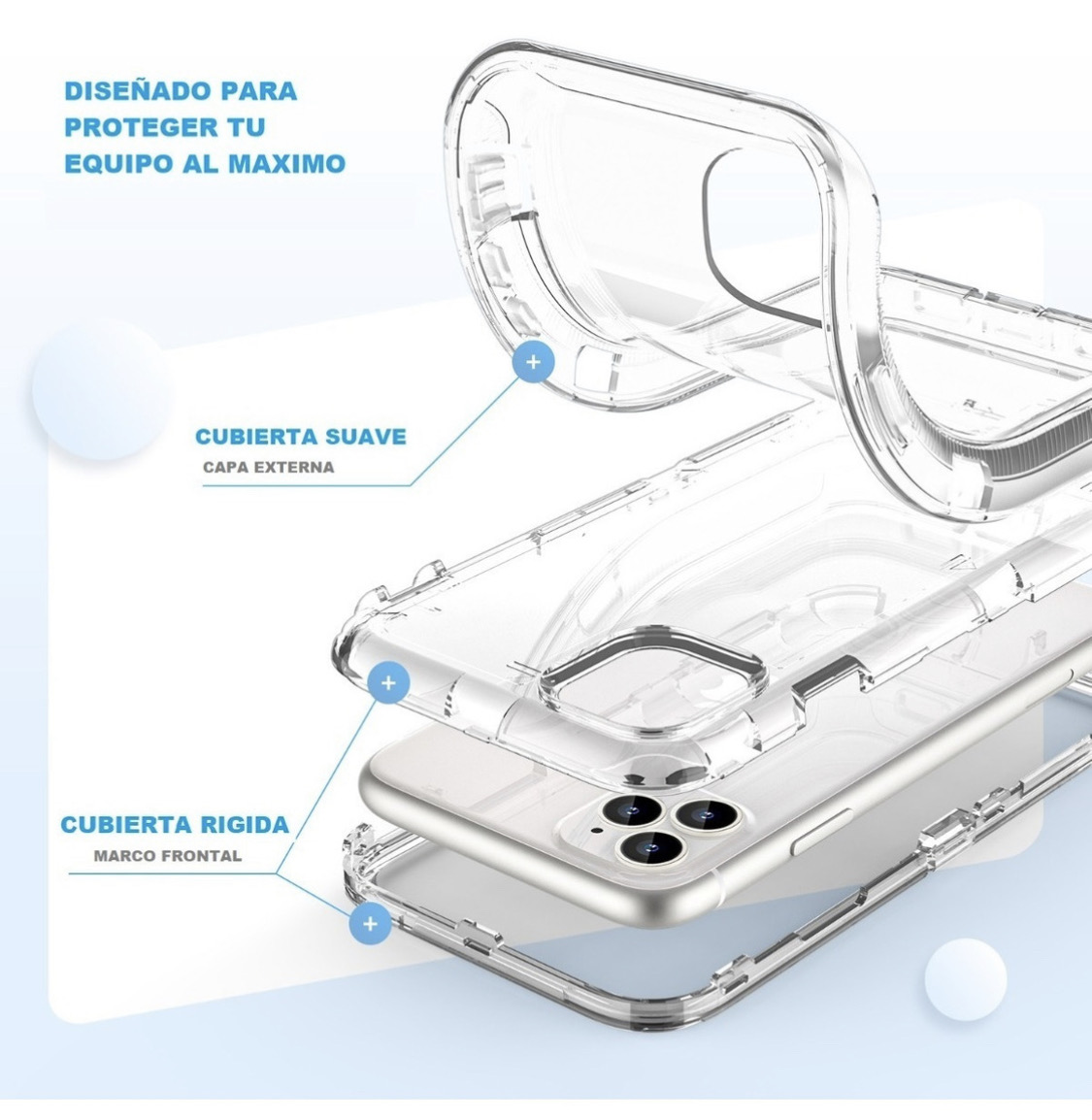 DISEÑADO PARA PROTEGER TU EQUIPO AL MAXIMO

+

CUBIERTA SUAVE
CAPA EXTERNA

+

CUBIERTA RIGIDA
MARCO FRONTAL

+