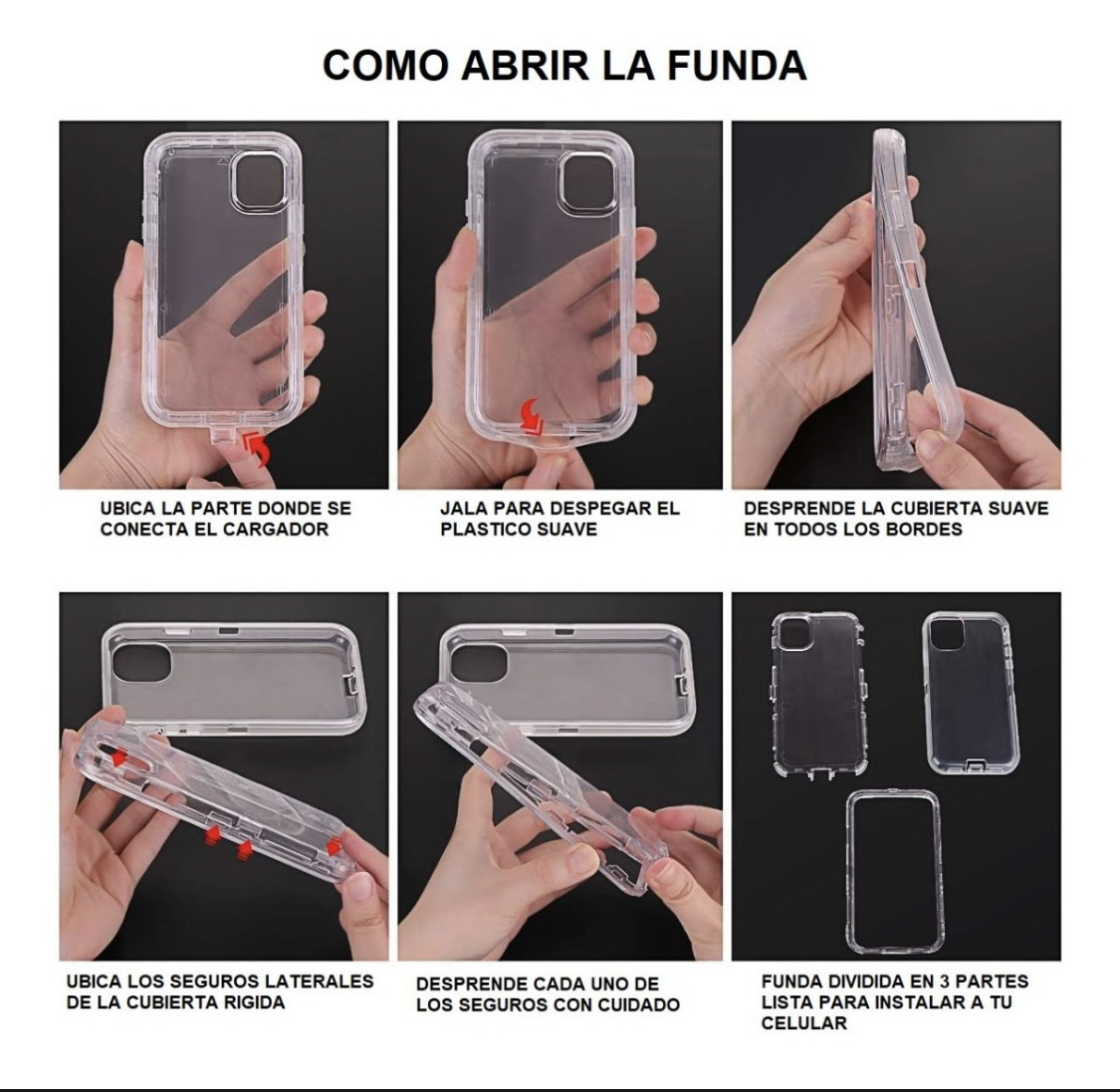 COMO ABRIR LA FUNDA

UBICA LA PARTE DONDE SE CONECTA EL CARGADOR

JALA PARA DESPEGAR EL PLASTICO SUAVE

DESPRENDE LA CUBIERTA SUAVE EN TODOS LOS BORDES

UBICA LOS SEGUROS LATERALES DE LA CUBIERTA RIGIDA

DESPRENDE CADA UNO DE LOS SEGUROS CON CUIDADO

FUNDA DIVIDIDA EN 3 PARTES LISTA PARA INSTALAR A TU CELULAR