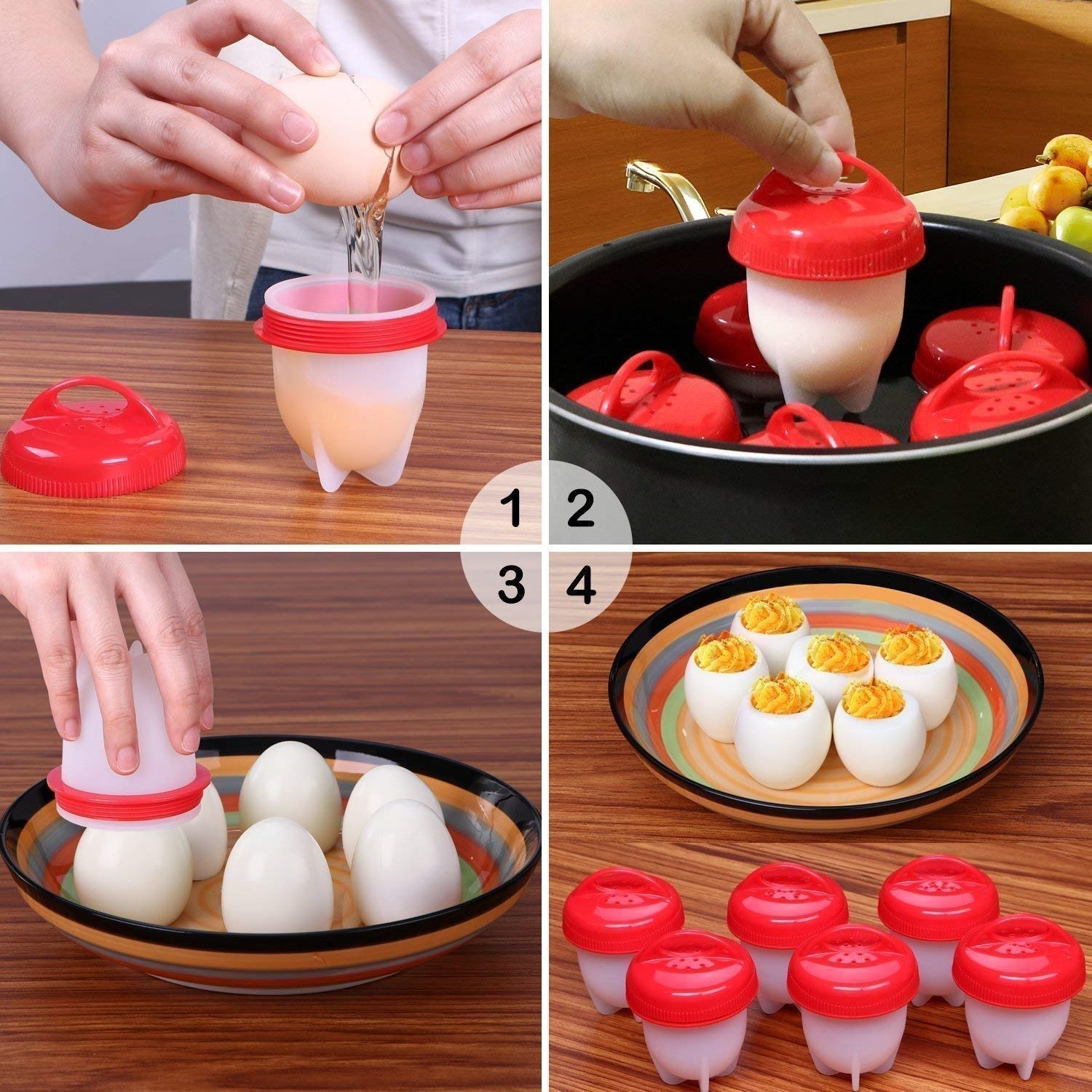 1 2
3 4