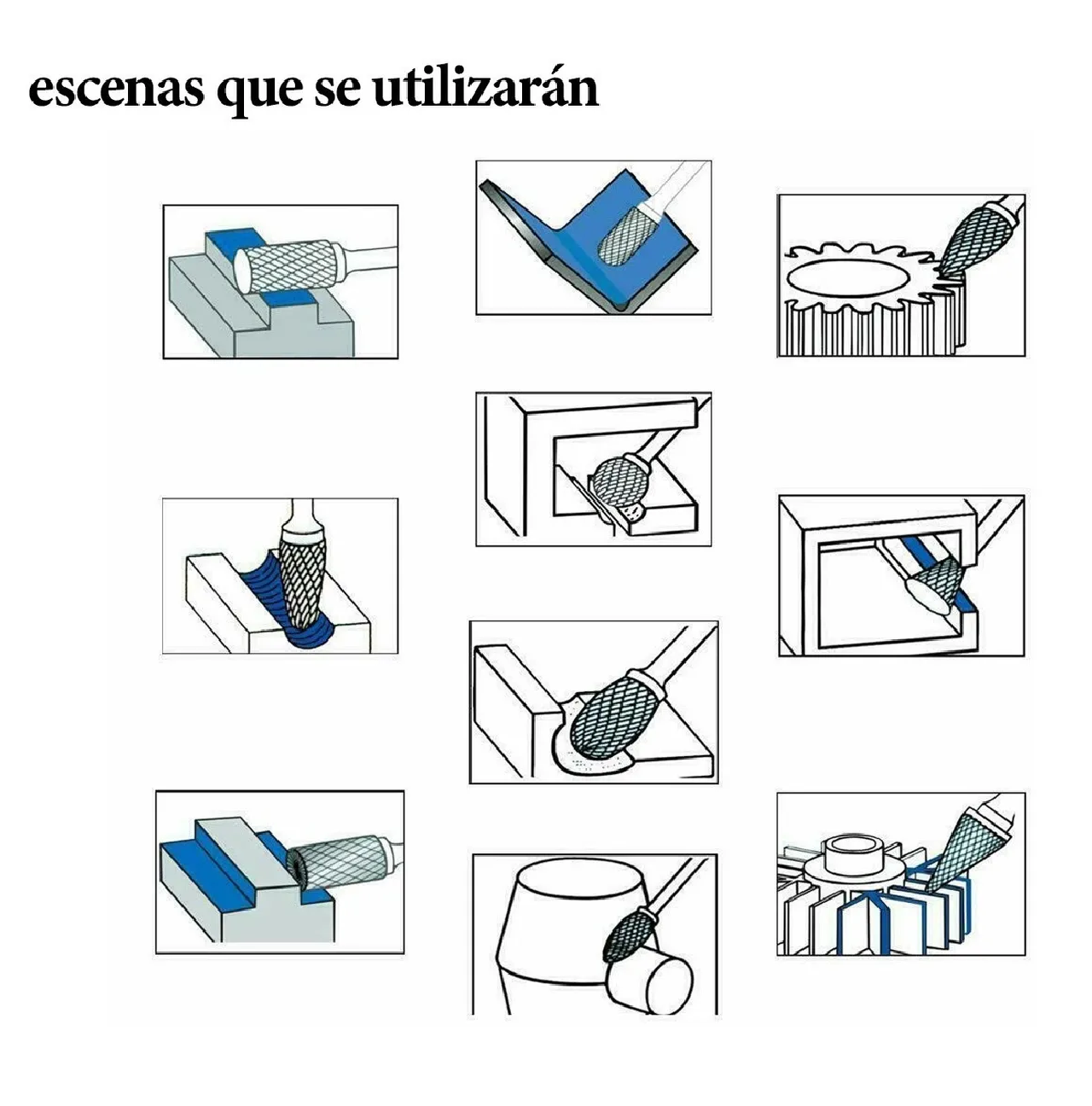 escenas que se utilizarán