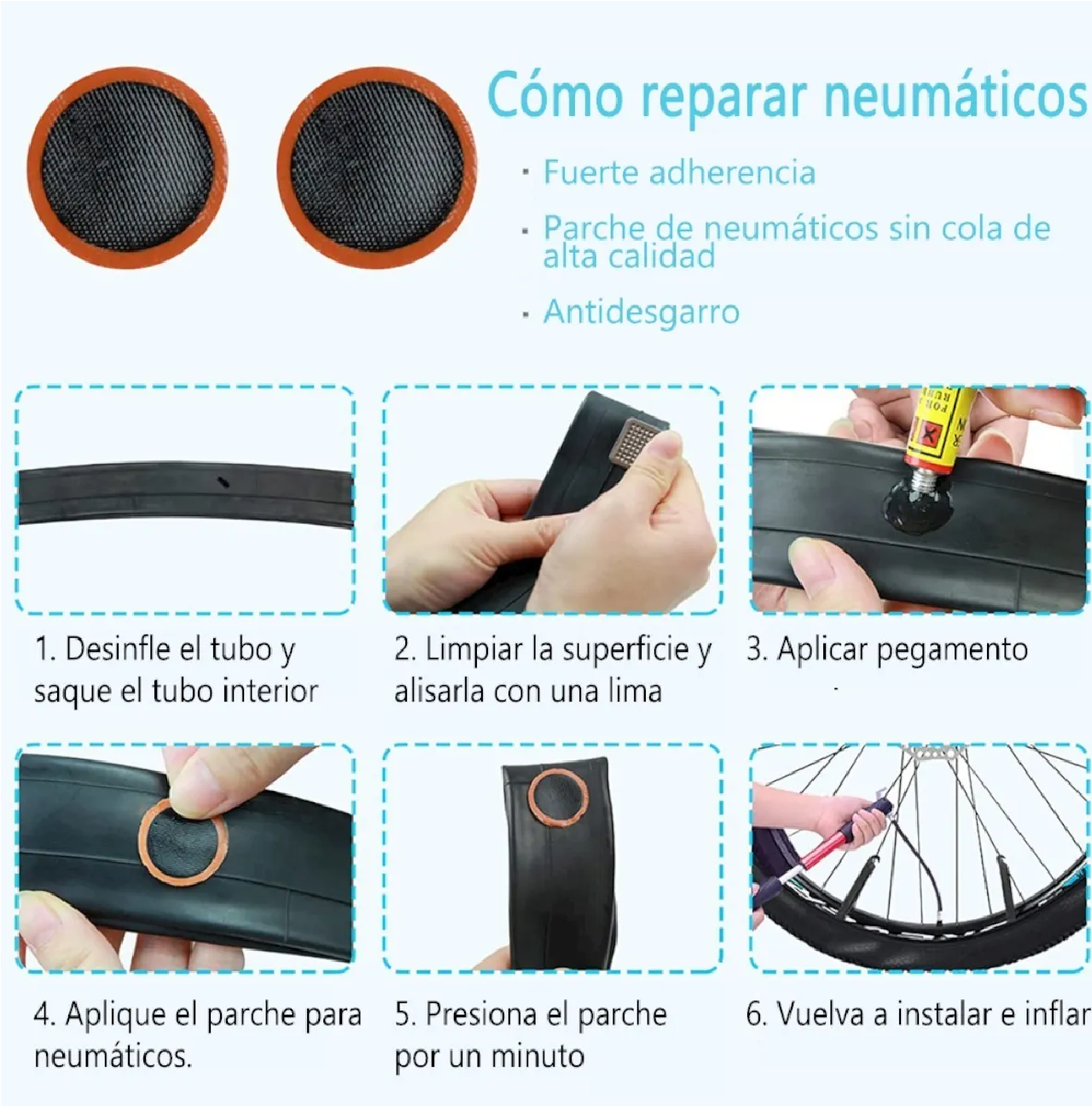 Cómo reparar neumáticos

· Fuerte adherencia

· Parche de neumáticos sin cola de alta calidad

· Antidesgarro

1. Desinfle el tubo y saque el tubo interior

2. Limpiar la superficie y alisarla con una lima

3. Aplicar pegamento

4. Aplique el parche para neumáticos.

5. Presiona el parche por un minuto

6. Vuelva a instalar e inflar