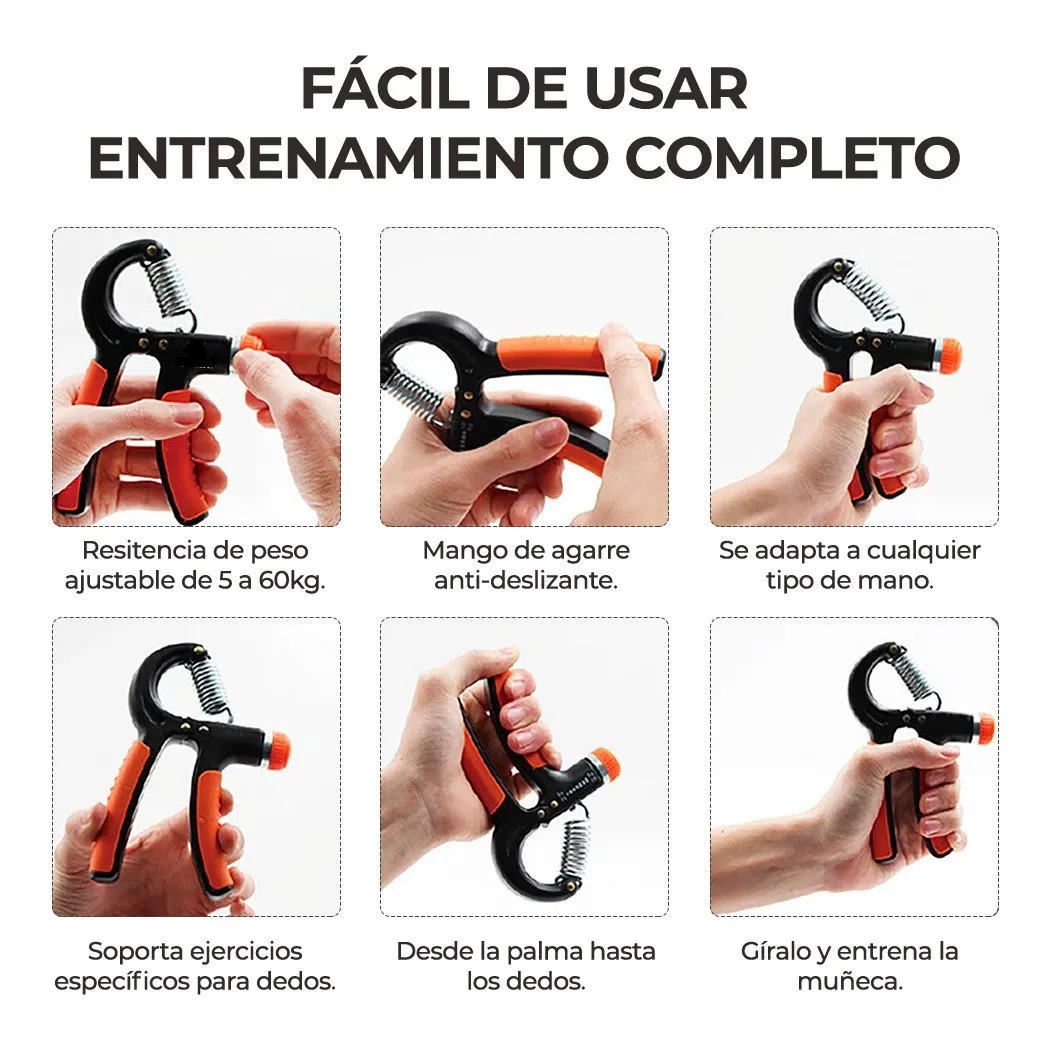 FÁCIL DE USAR
ENTRENAMIENTO COMPLETO

Resitencia de peso ajustable de 5 a 60kg.

Mango de agarre anti-deslizante.

Se adapta a cualquier tipo de mano.

Soporta ejercicios específicos para dedos.

Desde la palma hasta los dedos.

Gíralo y entrena la muñeca.