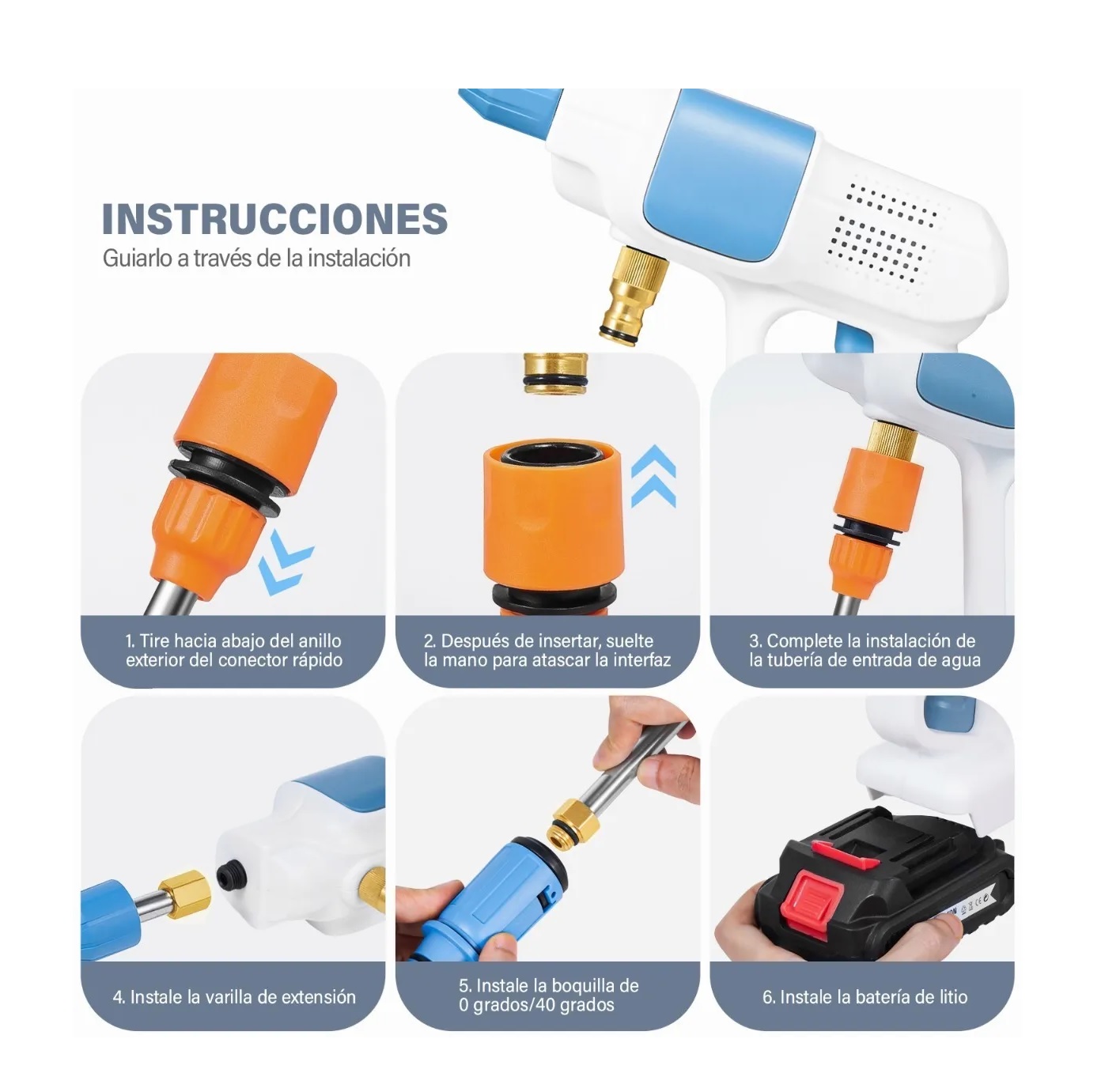 INSTRUCCIONES
Guiarlo a través de la instalación

1. Tire hacia abajo del anillo exterior del conector rápido

2. Después de insertar, suelte la mano para atascar la interfaz

3. Complete la instalación de la tubería de entrada de agua

4. Instale la varilla de extensión

5. Instale la boquilla de 0 grados/40 grados

6. Instale la batería de litio