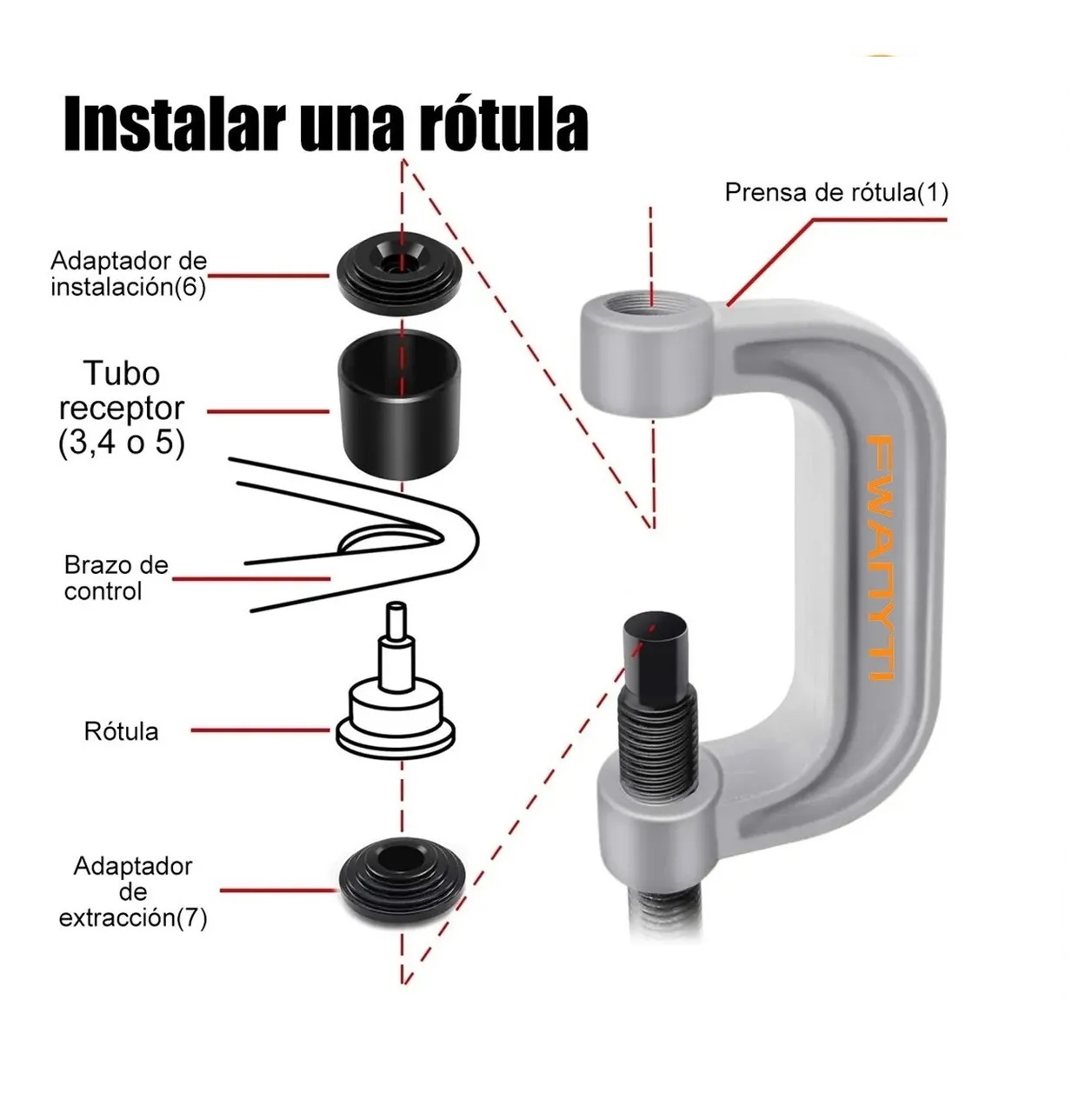 Instalar una rótula

Prensa de rótula(1)

Adaptador de instalación(6)

Tubo receptor (3,4 o 5)

Brazo de control

Rótula

Adaptador de extracción(7)

FWANYTI