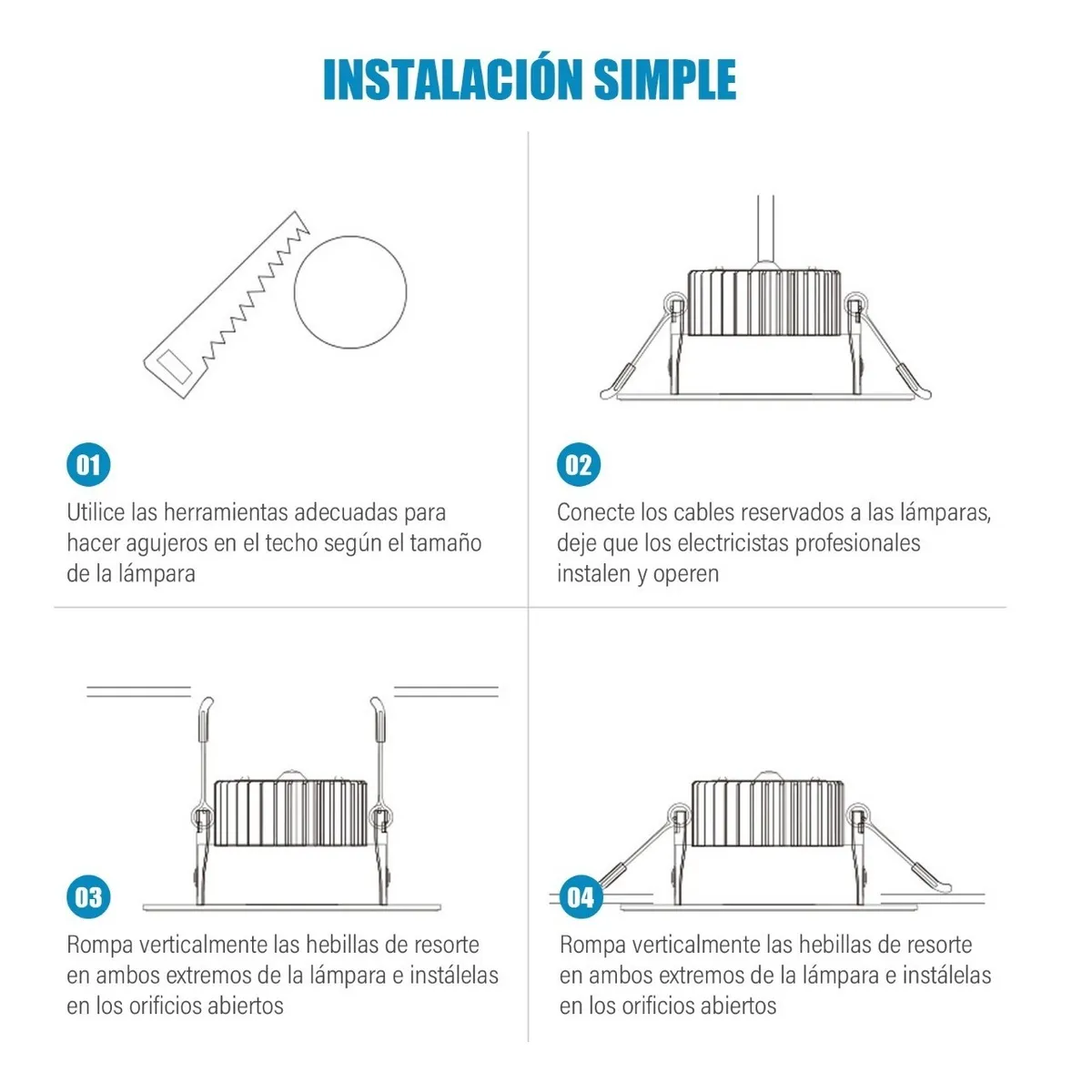 INSTALACIÓN SIMPLE

01

Utilice las herramientas adecuadas para hacer agujeros en el techo según el tamaño de la lámpara

02

Conecte los cables reservados a las lámparas, deje que los electricistas profesionales instalen y operen

03

Rompa verticalmente las hebillas de resorte en ambos extremos de la lámpara e instálelas en los orificios abiertos

04

Rompa verticalmente las hebillas de resorte en ambos extremos de la lámpara e instálelas en los orificios abiertos