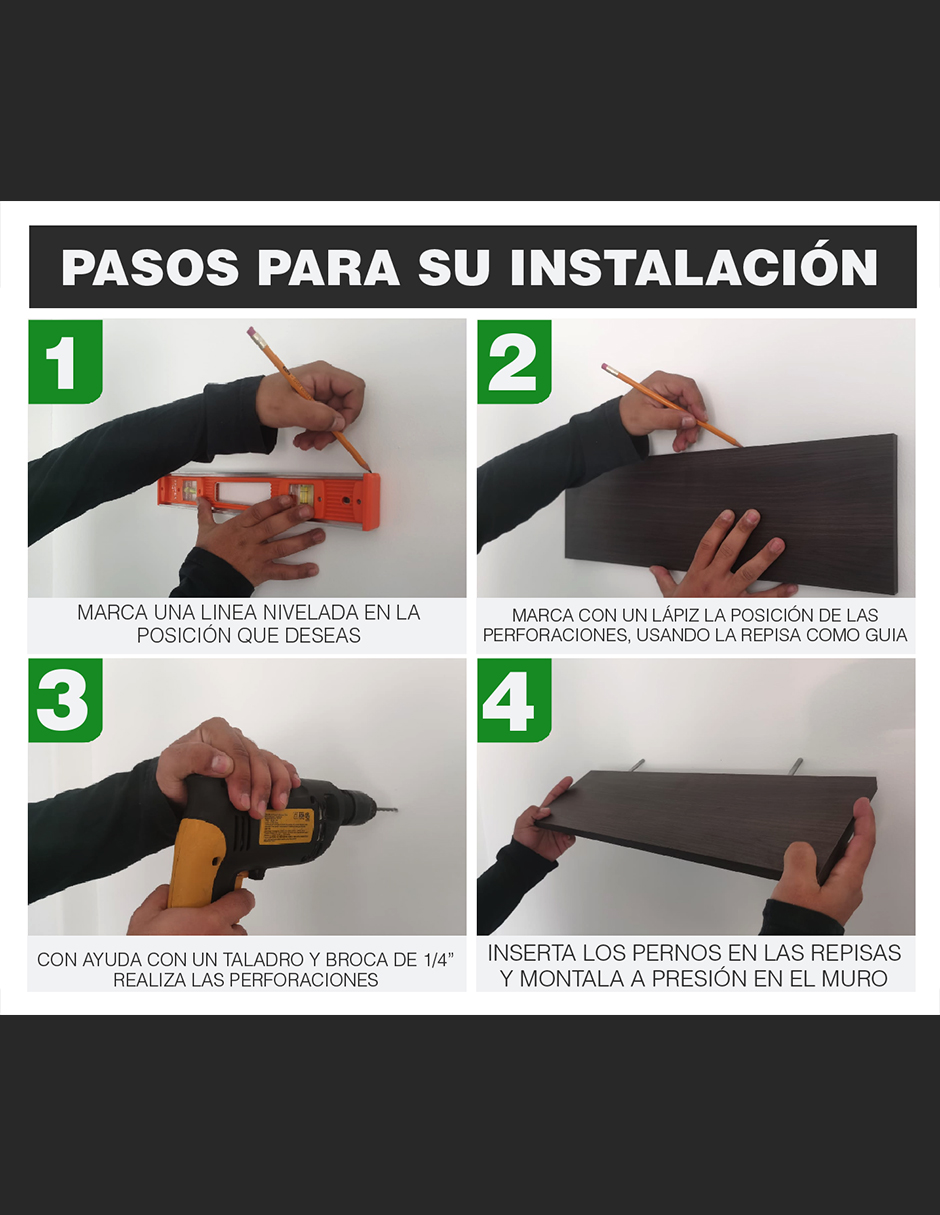 PASOS PARA SU INSTALACIÓN

1

MARCA UNA LINEA NIVELADA EN LA POSICIÓN QUE DESEAS

2

MARCA CON UN LÁPIZ LA POSICIÓN DE LAS PERFORACIONES, USANDO LA REPISA COMO GUIA

3

CON AYUDA CON UN TALADRO Y BROCA DE 1/4" REALIZA LAS PERFORACIONES

4

INSERTA LOS PERNOS EN LAS REPISAS Y MONTALA A PRESIÓN EN EL MURO