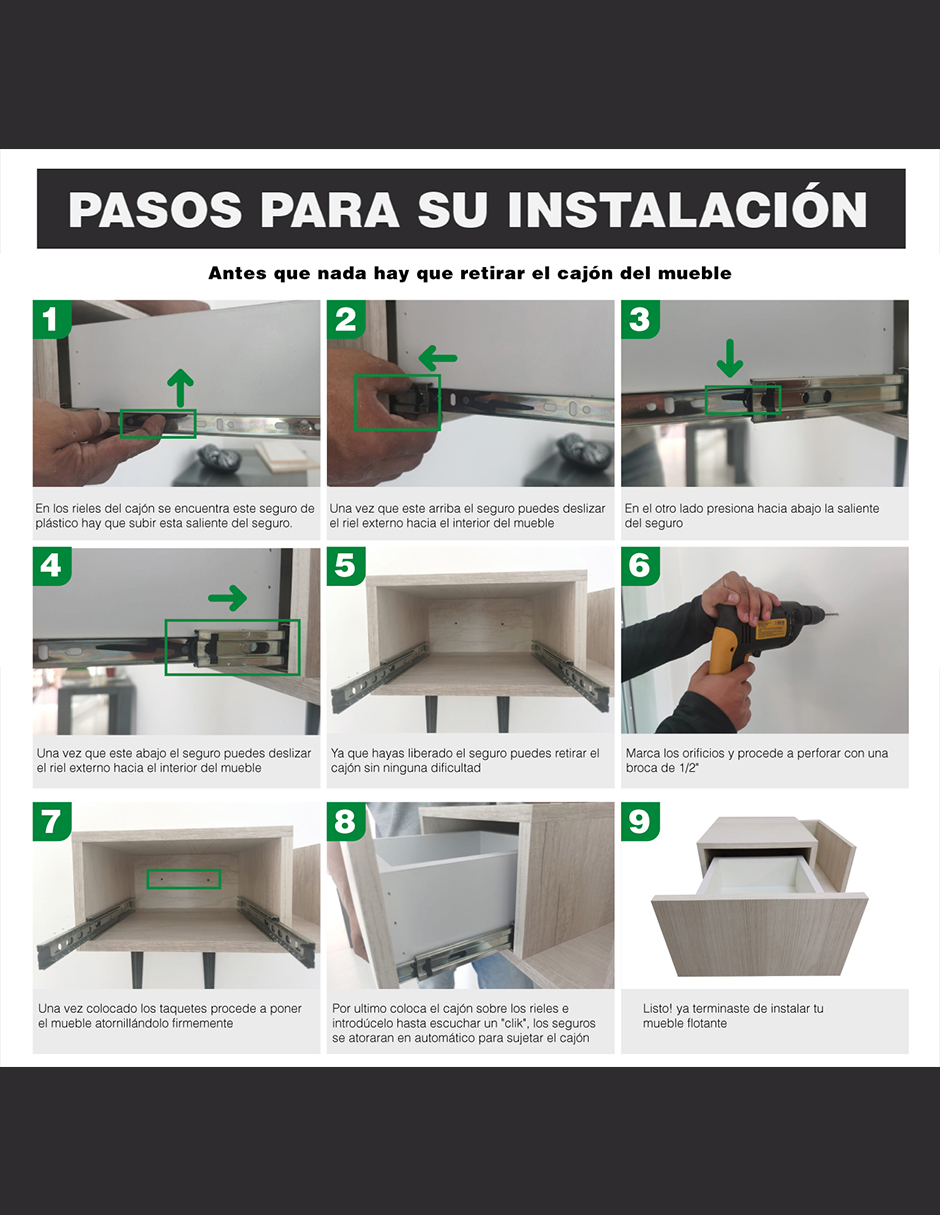 PASOS PARA SU INSTALACIÓN

Antes que nada hay que retirar el cajón del mueble

1

En los rieles del cajón se encuentra este seguro de plástico hay que subir esta saliente del seguro.

2

Una vez que este arriba el seguro puedes deslizar el riel externo hacia el interior del mueble

3

En el otro lado presiona hacia abajo la saliente del seguro

4

Una vez que este abajo el seguro puedes deslizar el riel externo hacia el interior del mueble

5

Ya que hayas liberado el seguro puedes retirar el cajón sin ninguna dificultad

6

Marca los orificios y procede a perforar con una broca de 1/2"

7

Una vez colocado los taquetes procede a poner el mueble atornillándolo firmemente

8

Por ultimo coloca el cajón sobre los rieles e introdúcelo hasta escuchar un "clik", los seguros se atoraran en automático para sujetar el cajón

9

Listo! ya terminaste de instalar tu mueble flotante