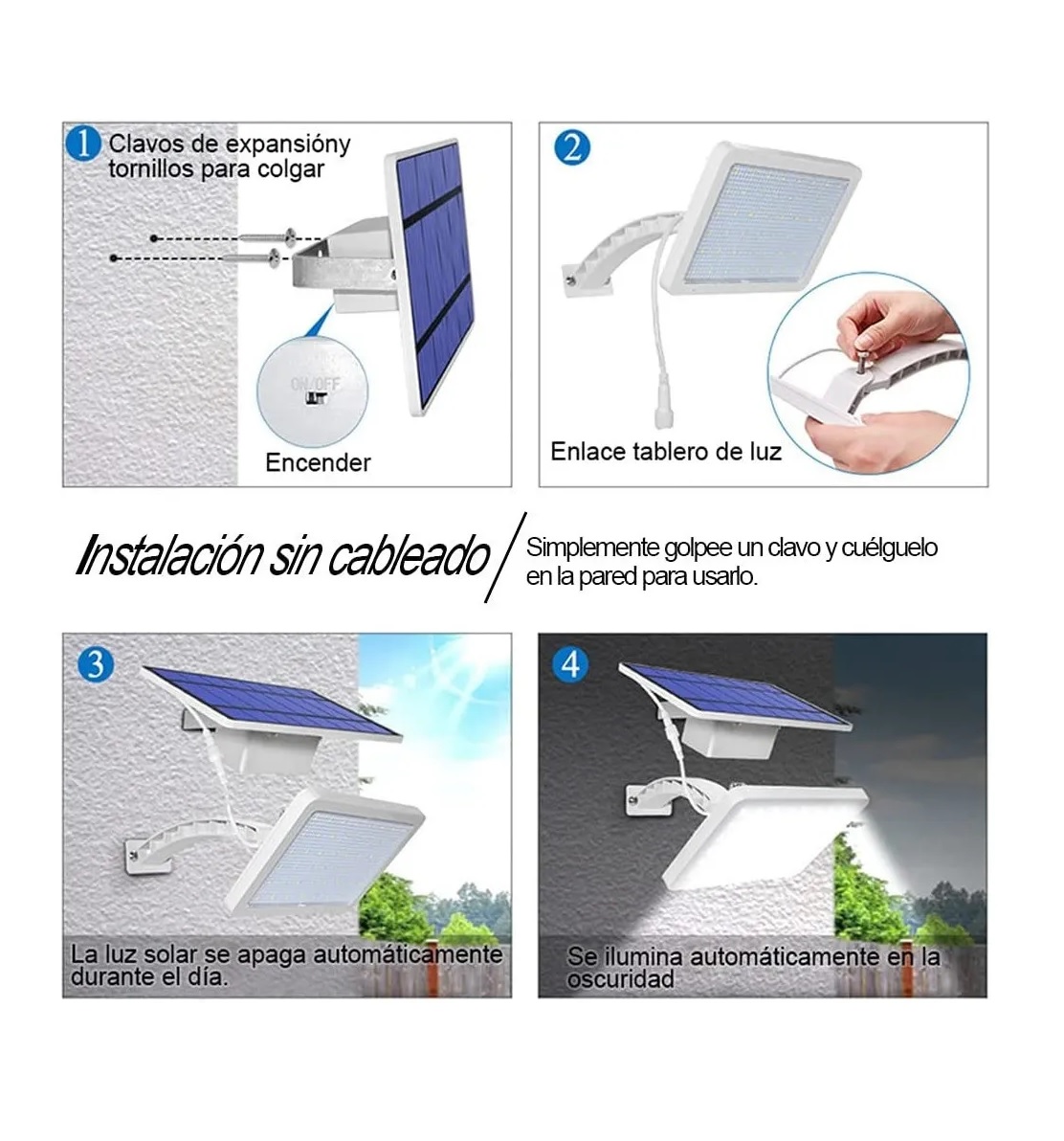 1 Clavos de expansióny tornillos para colgar

ON/OFF

Encender

2

Enlace tablero de luz

Instalación sin cableado

Simplemente golpee un clavo y cuélguelo en la pared para usarlo.

3

La luz solar se apaga automáticamente durante el día.

4

Se ilumina automáticamente en la oscuridad