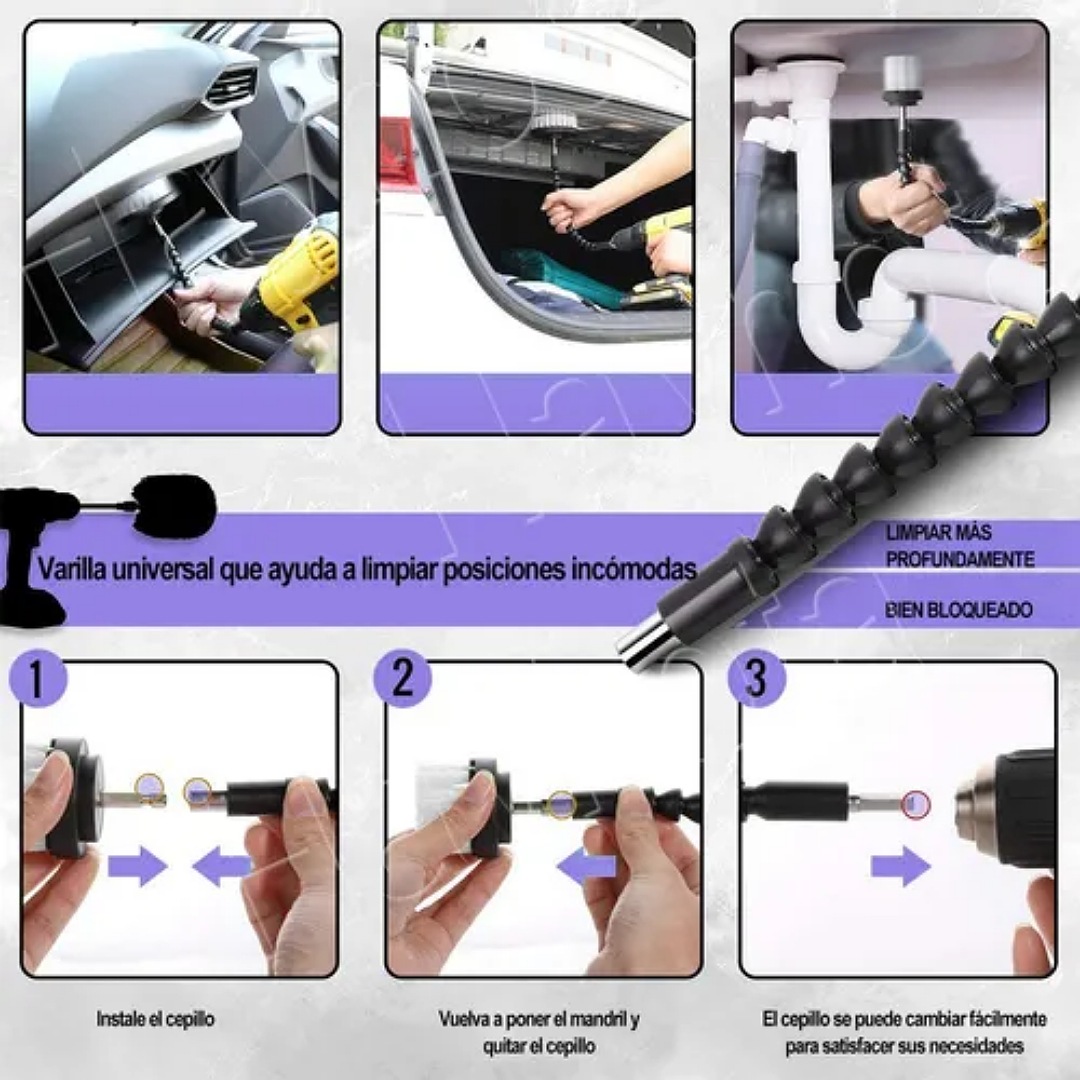 Varilla universal que ayuda a limpiar posiciones incómodas

LIMPIAR MÁS PROFUNDAMENTE

BIEN BLOQUEADO

1

2

3

Instale el cepillo

Vuelva a poner el mandril y quitar el cepillo

El cepillo se puede cambiar fácilmente para satisfacer sus necesidades