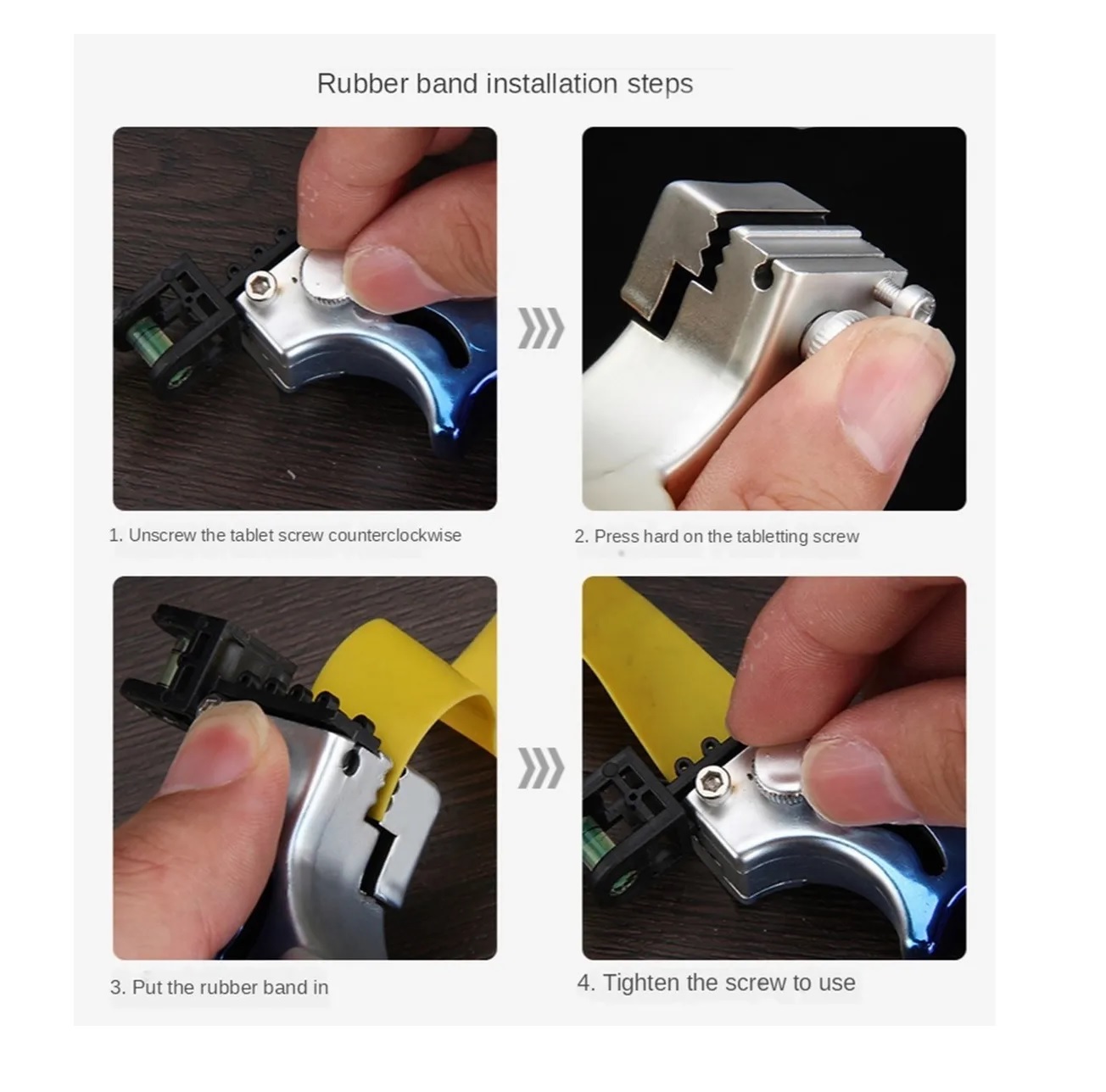 Rubber band installation steps

1. Unscrew the tablet screw counterclockwise

2. Press hard on the tabletting screw

3. Put the rubber band in

4. Tighten the screw to use